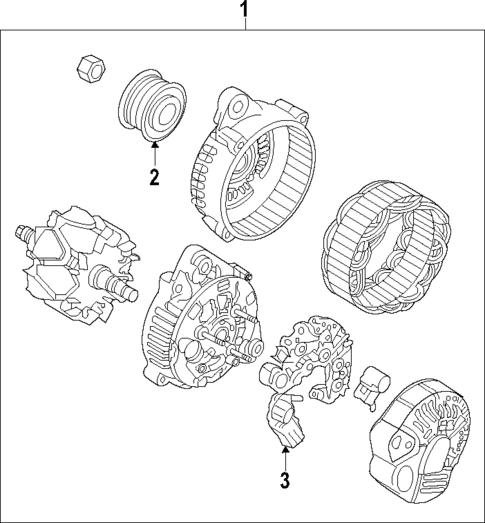 1
2
3