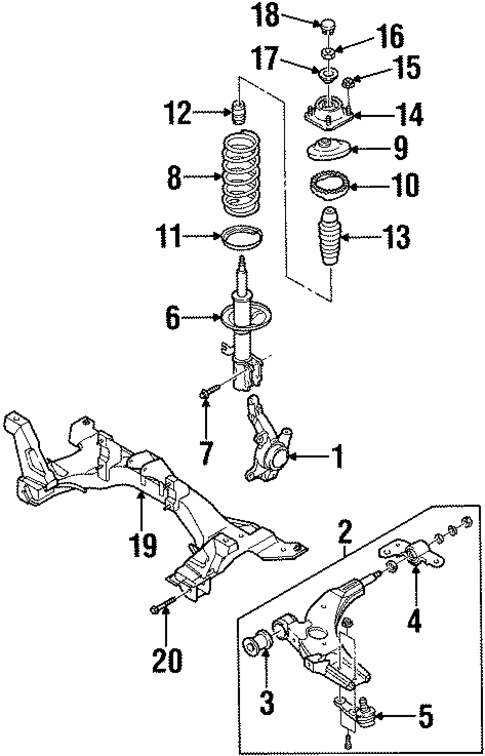 18
16
17
15
12
14
9
8
10
11
13
6
7
1
19
2
4
20
3
5