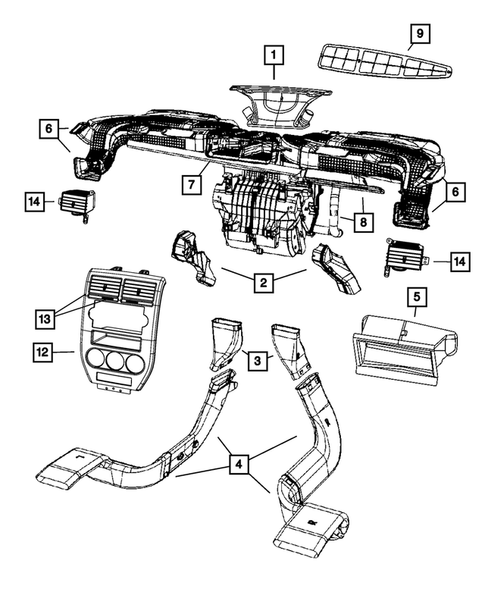 9
1
6
7
6
14
8
14
2
5
13
12
3
4