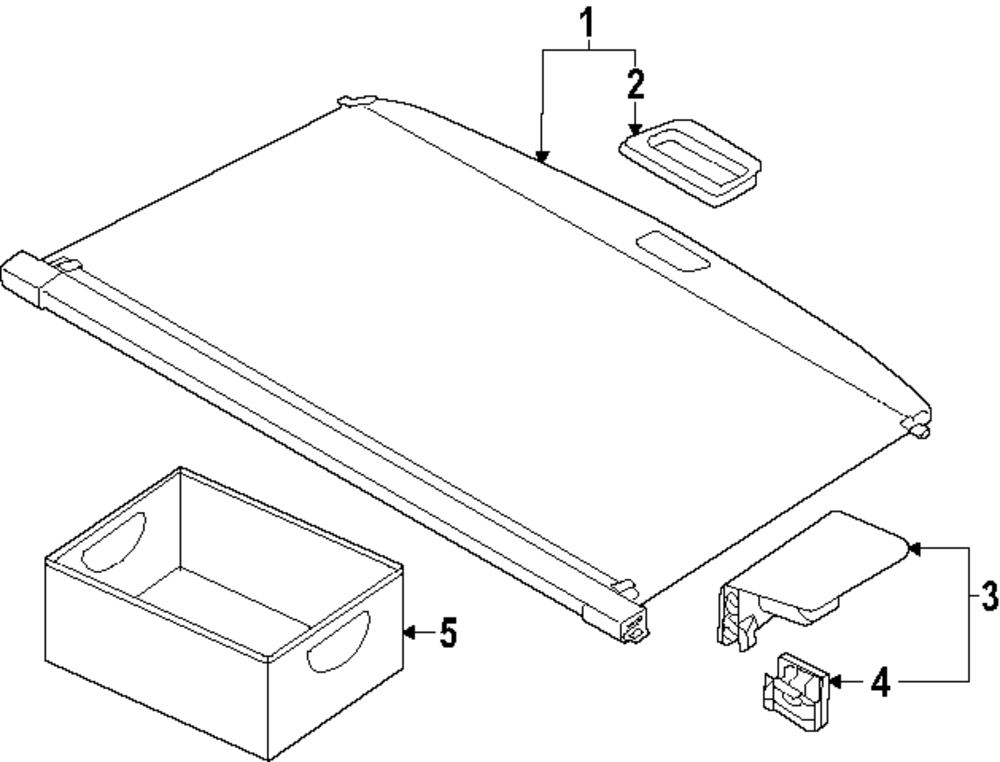 1
2
3
4
5