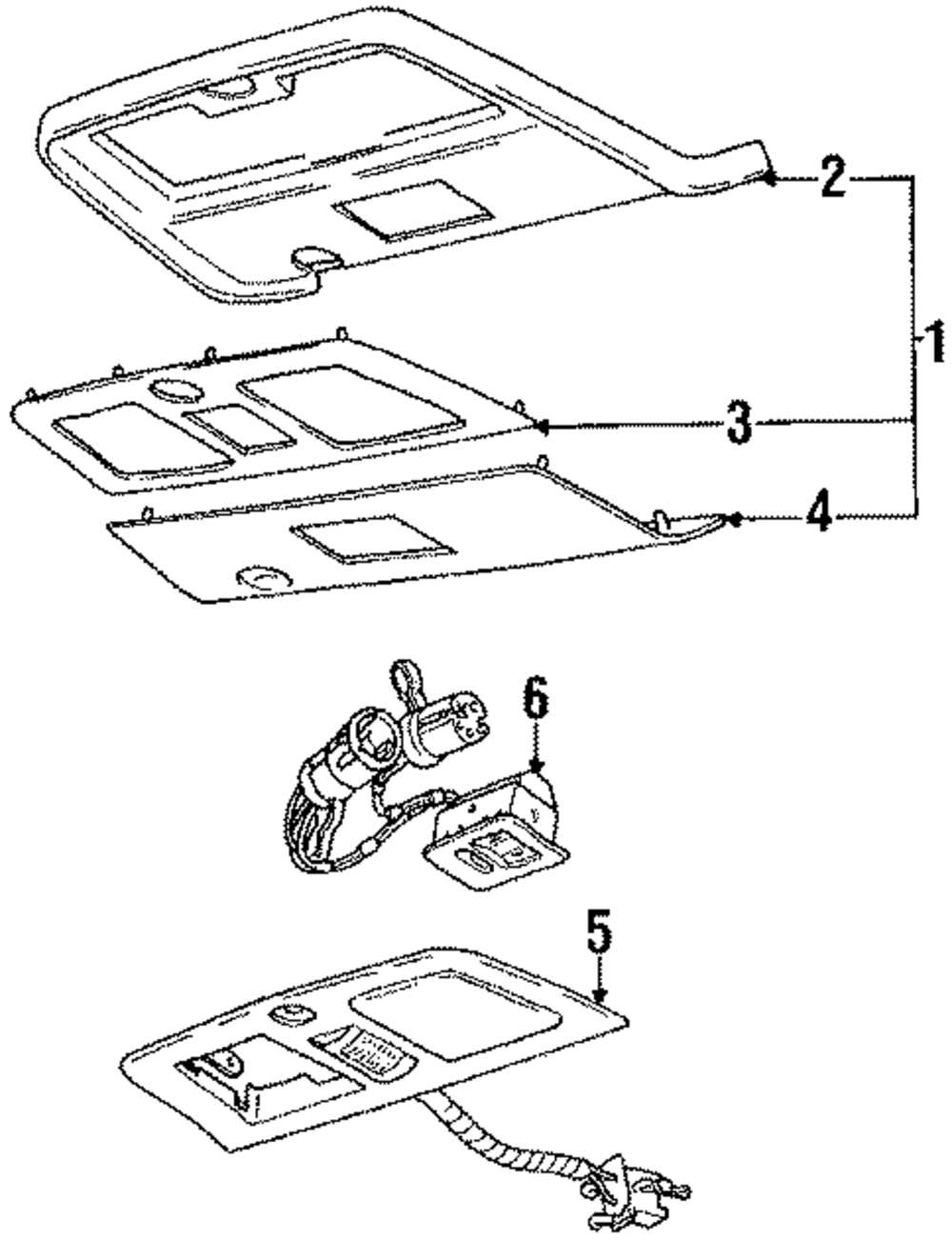 2
1
3
4
6
5