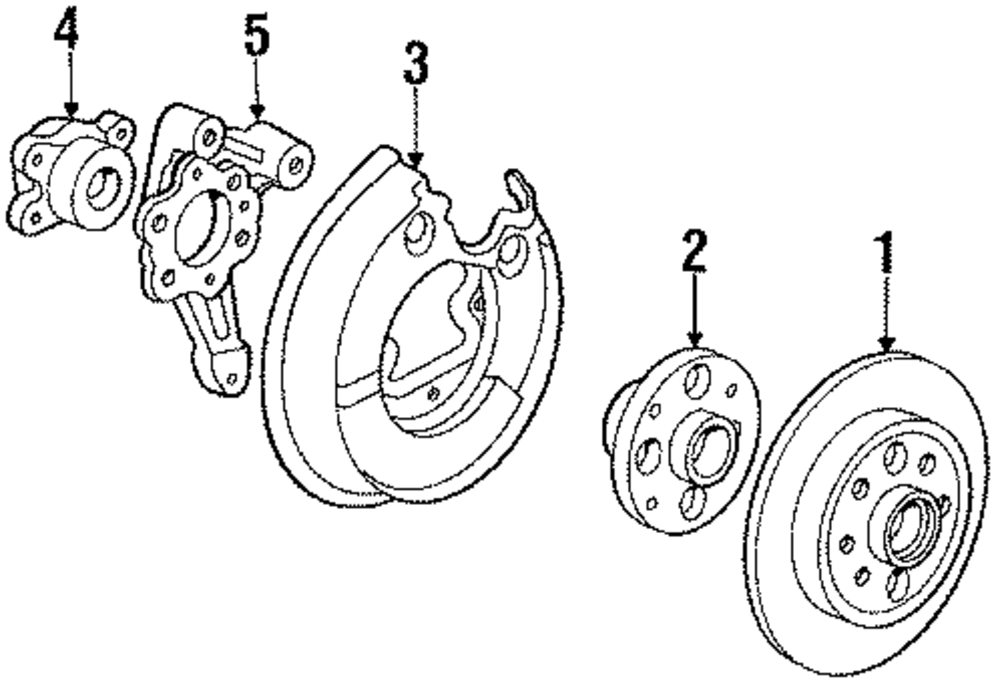 4
5
3
2
1