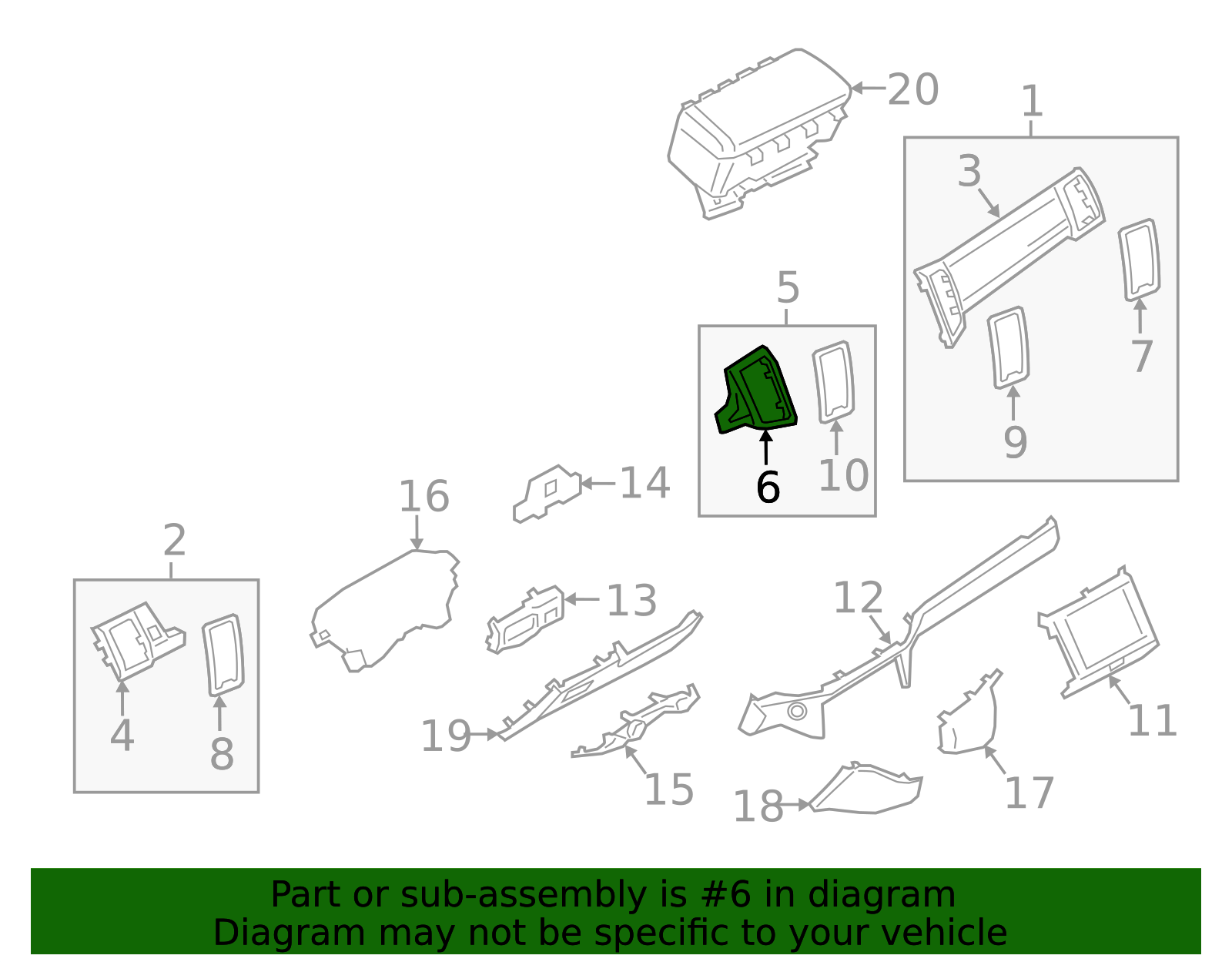 20
1
3
7
9
5
6
10
14
16
2
4
8
13
12
11
19
15
17
18

Part or sub-assembly is #6 in diagram
Diagram may not be specific to your vehicle