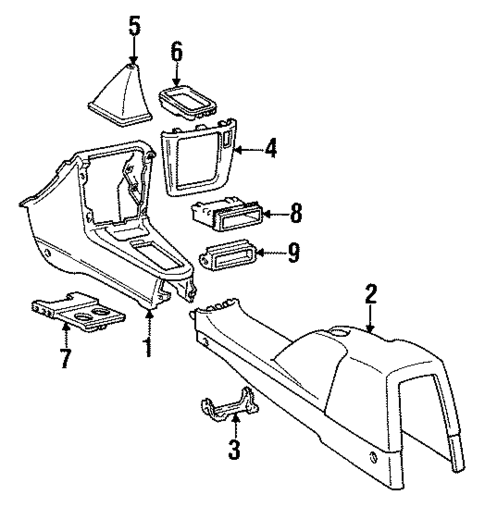 5
6
4
8
9
2
7
1
3