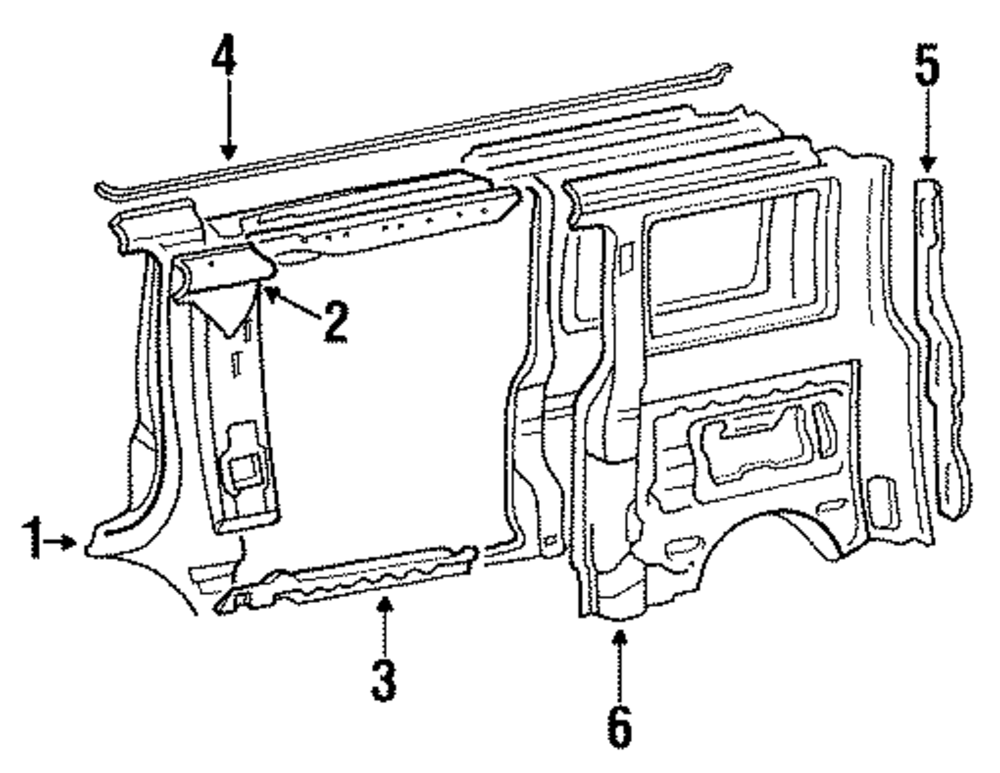 4
5
2
1
3
6