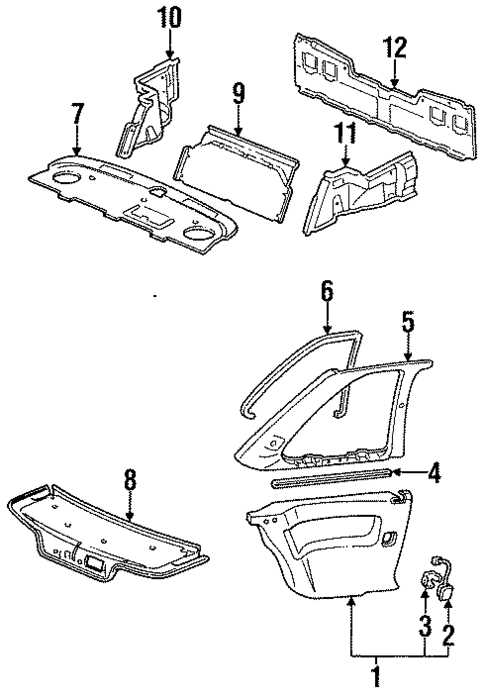 10
12
9
7
11
6
5
4
8
3
2
1