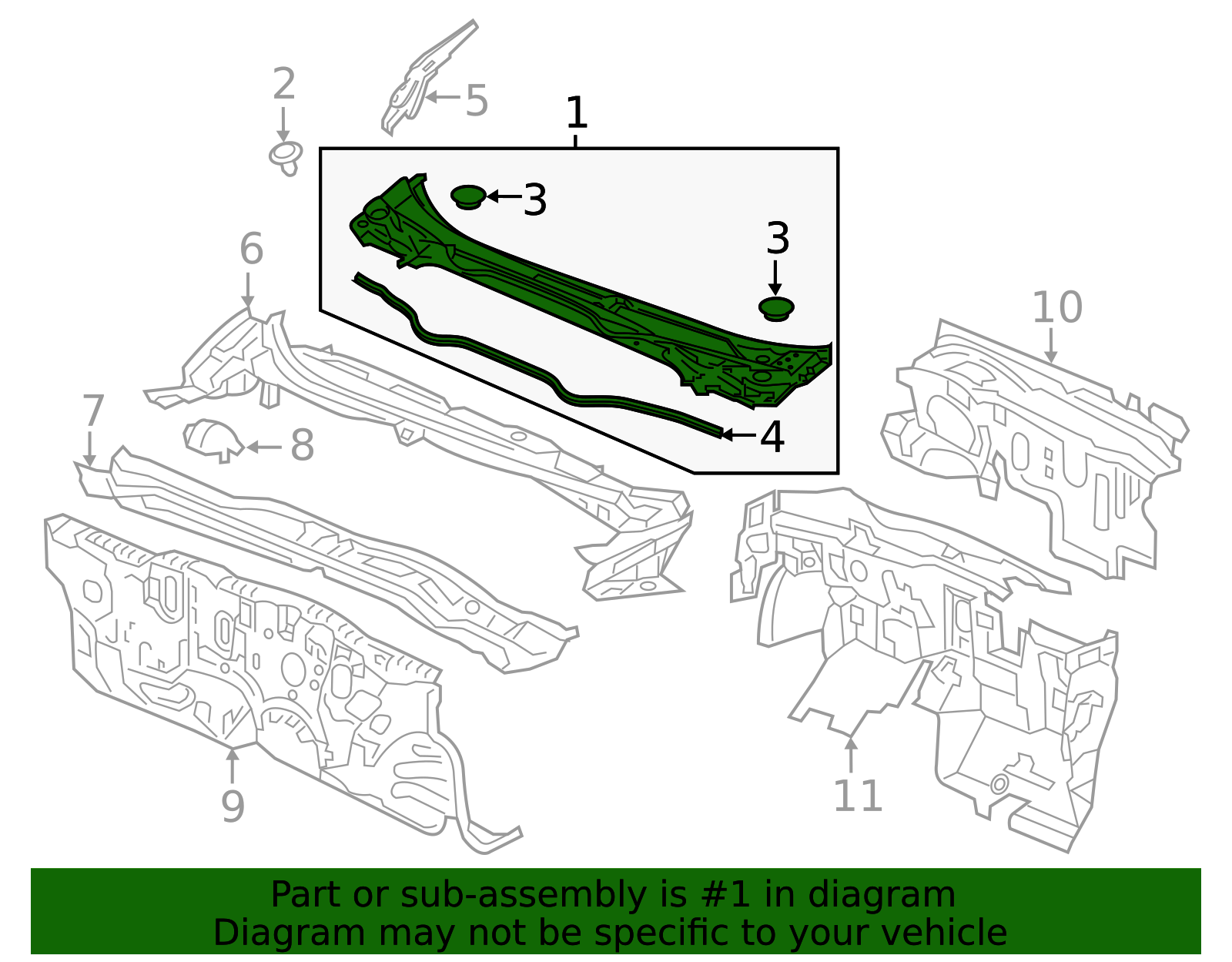 2
5
1
3
3
6
10
7
8
4
9
11

Part or sub-assembly is #1 in diagram
Diagram may not be specific to your vehicle