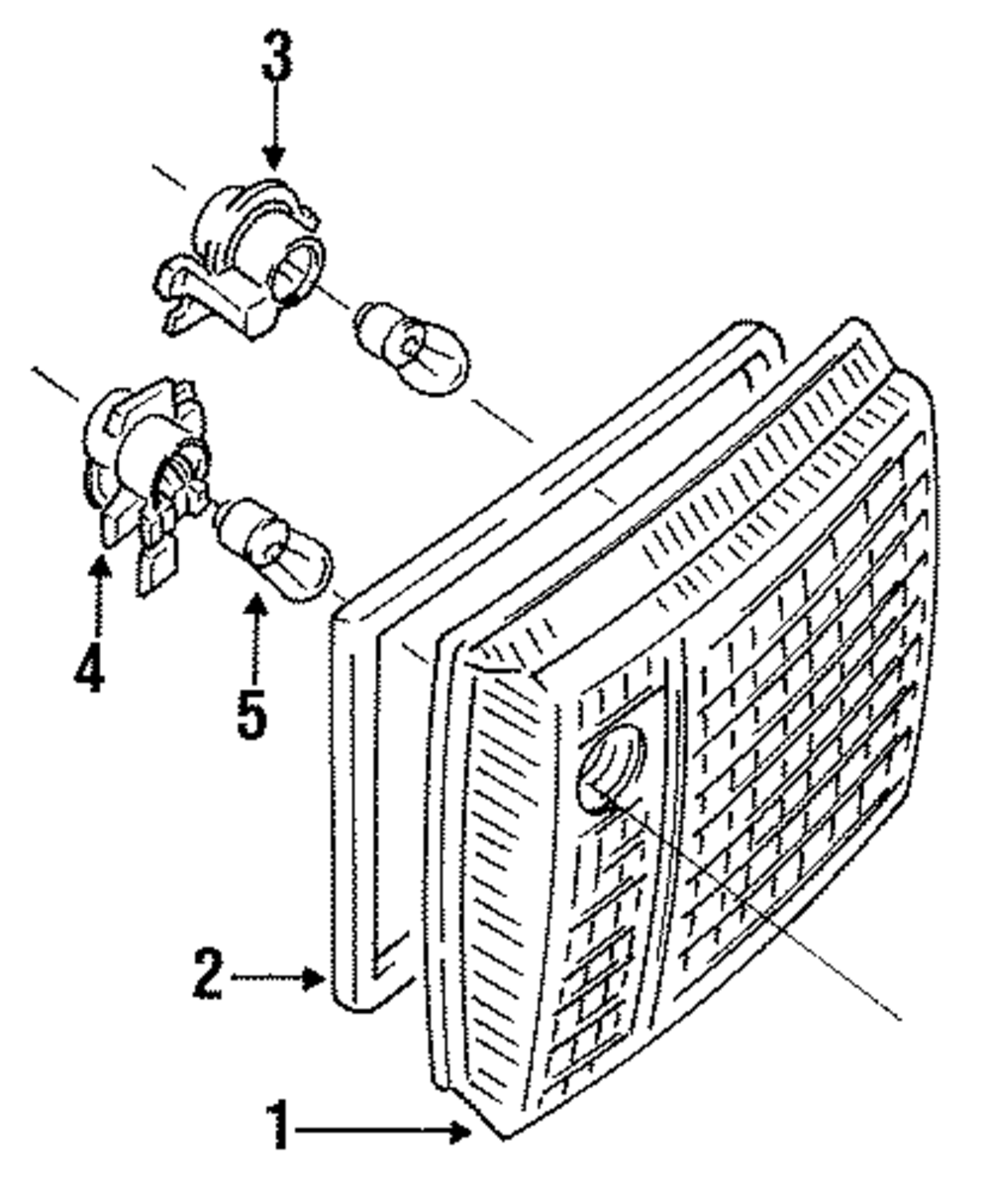 3

4

5

2

1