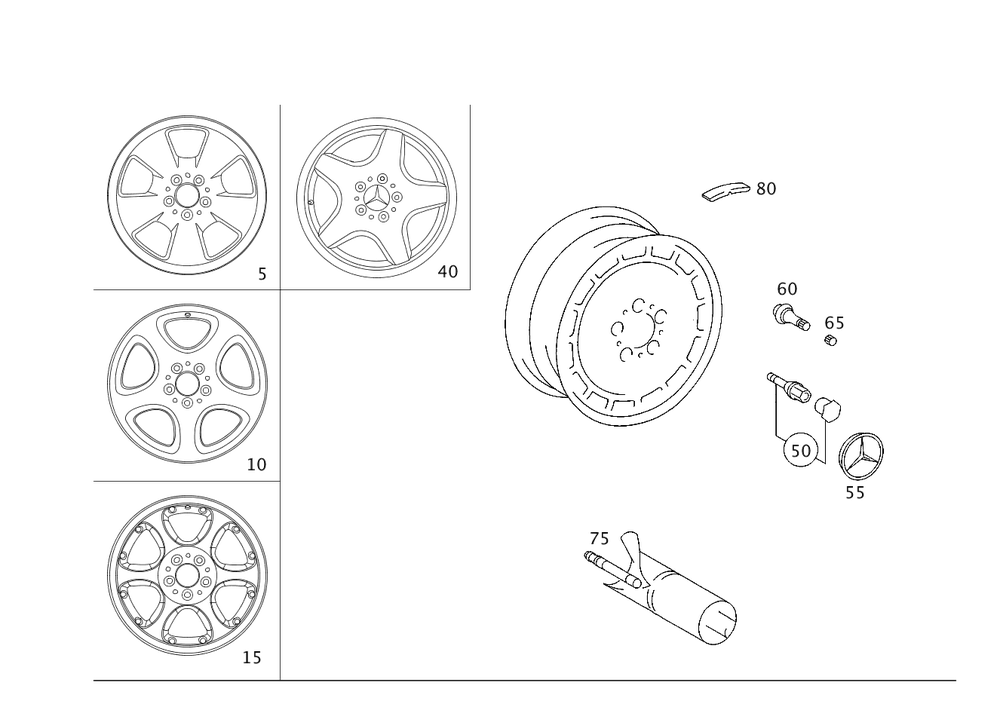 5
40
10
15
80
60
65
50
55
75