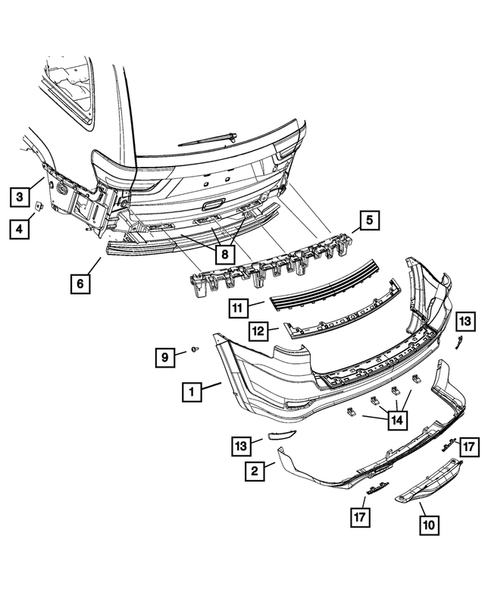 3
4
5
8
6
11
12
13
9
1
14
13
17
2
17
10