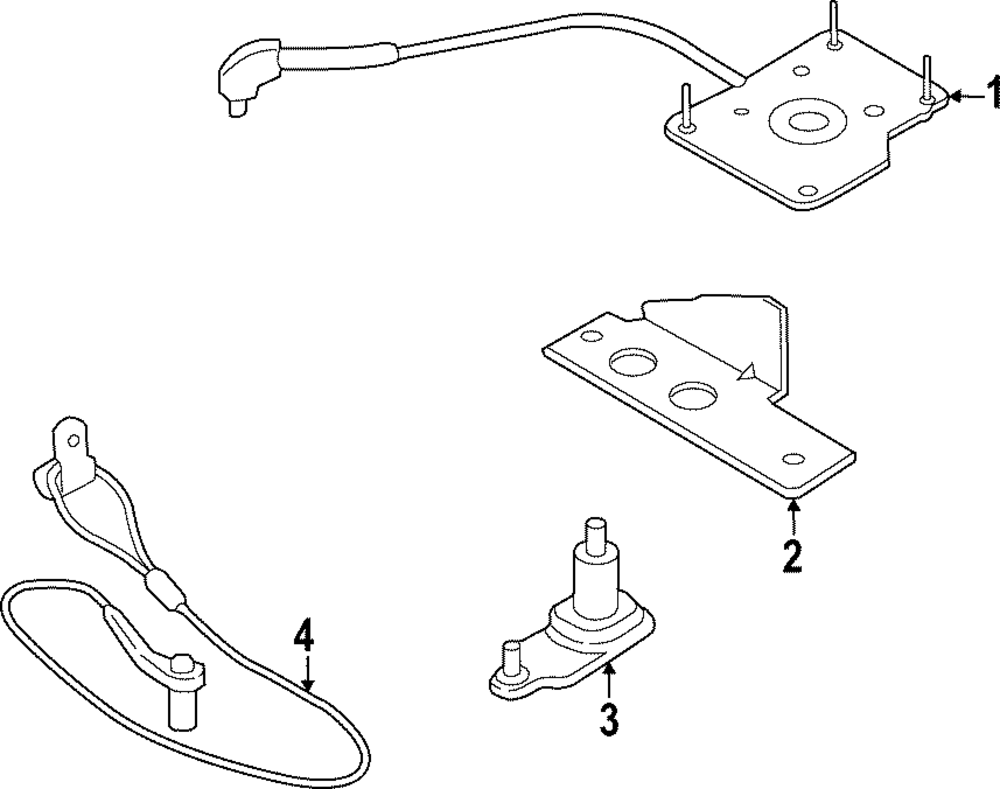 1
2
4
3