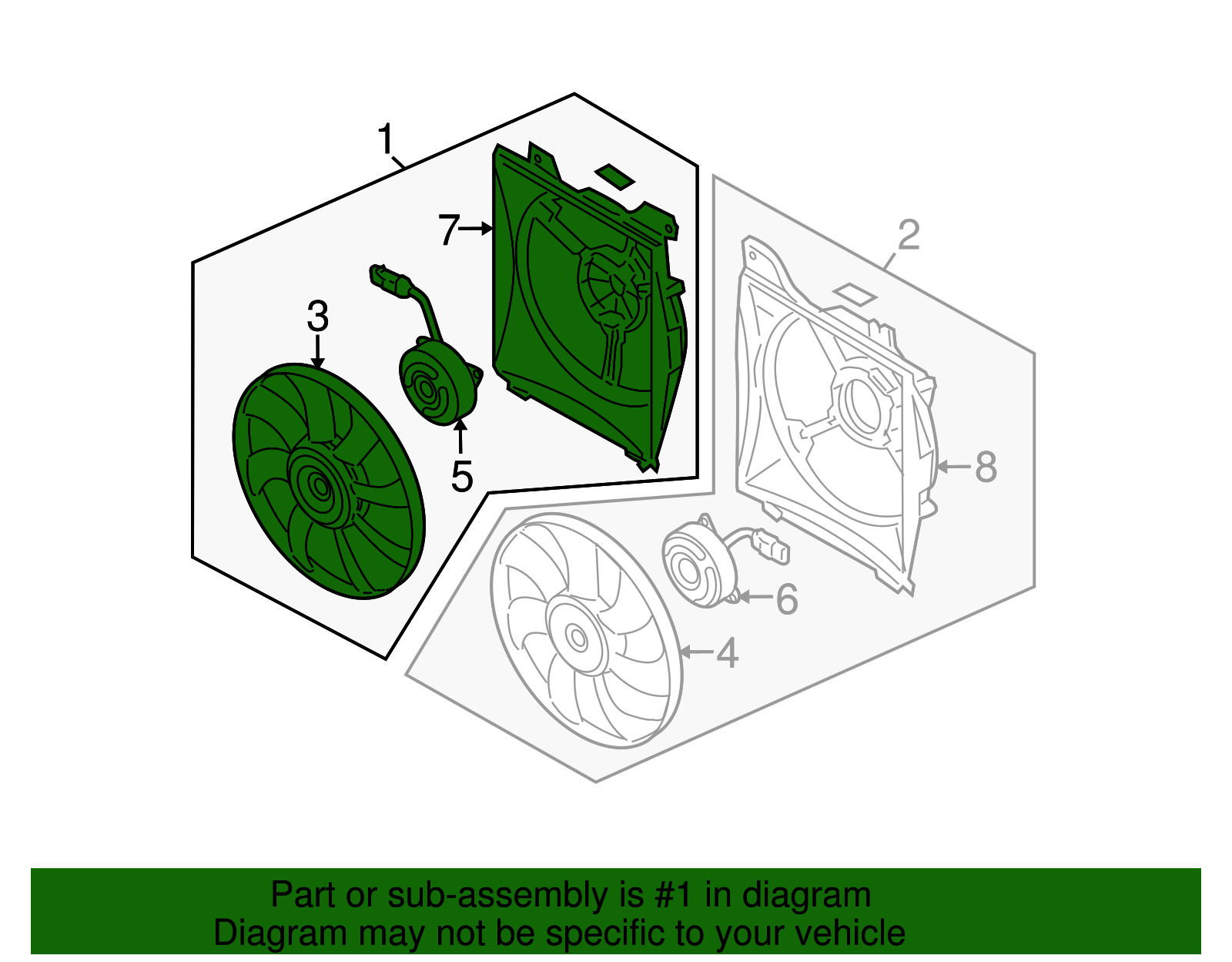 1
7
3
5
2
8
6
4

Part or sub-assembly is #1 in diagram
Diagram may not be specific to your vehicle