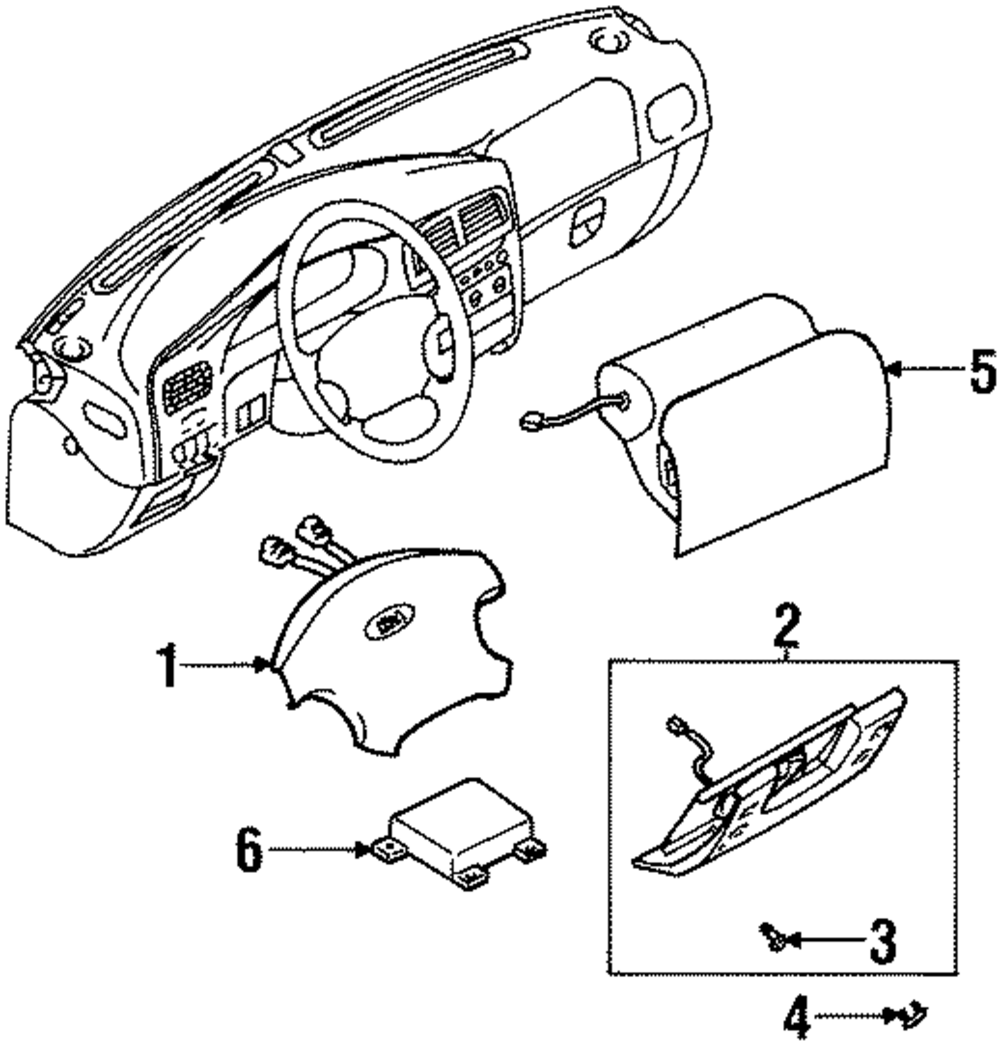 5

1

2

6

3

4