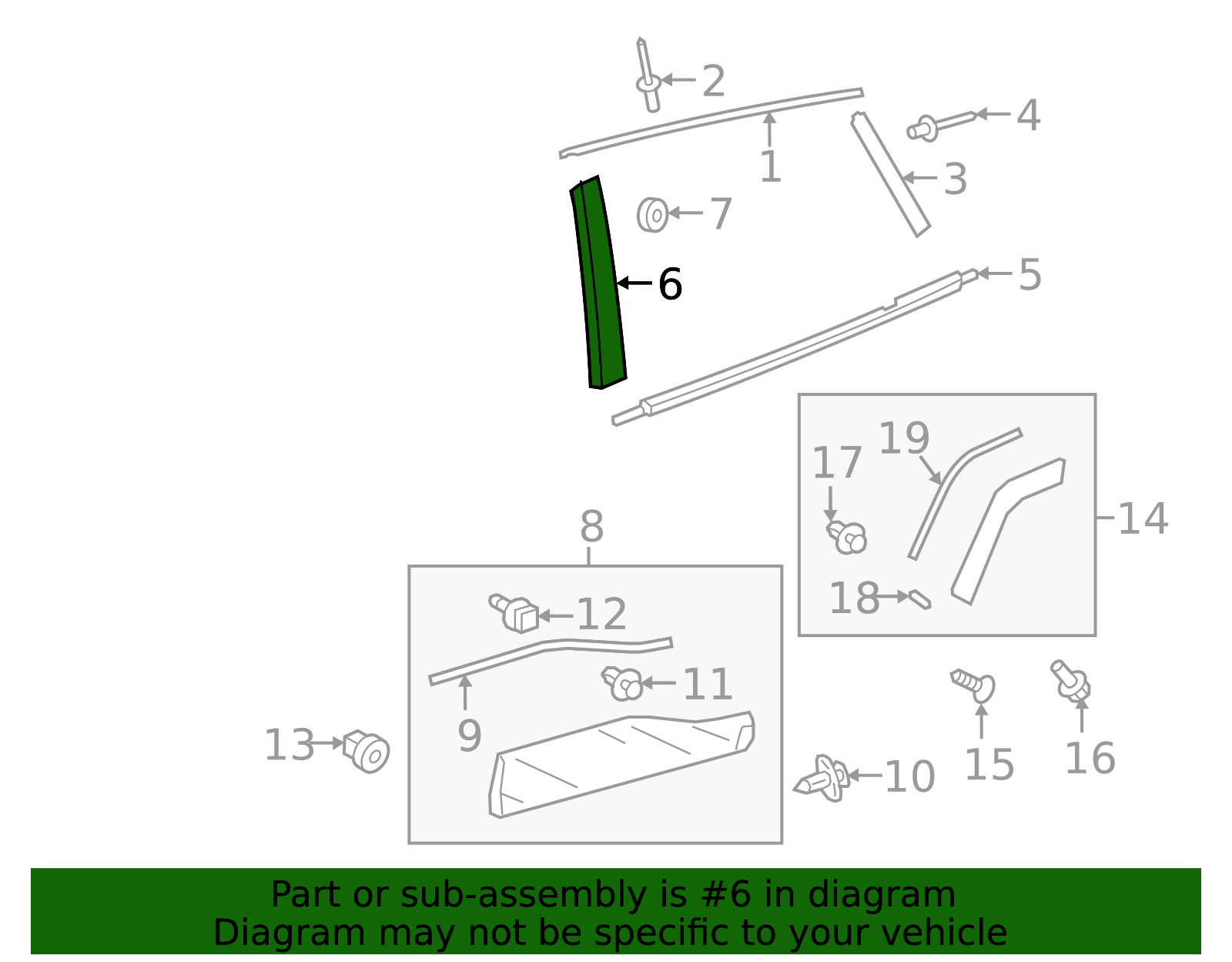 2
4
1
3
7
6
5
19
17
14
8
18
12
11
9
13
10
15
16

Part or sub-assembly is #6 in diagram
Diagram may not be specific to your vehicle