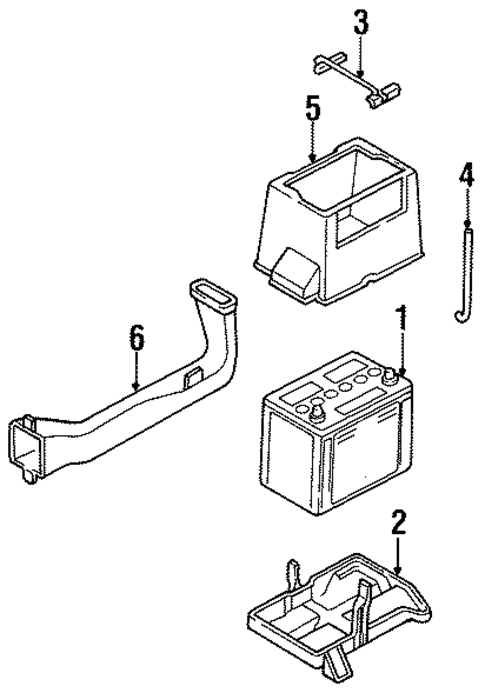 3
5
4
6
1
2