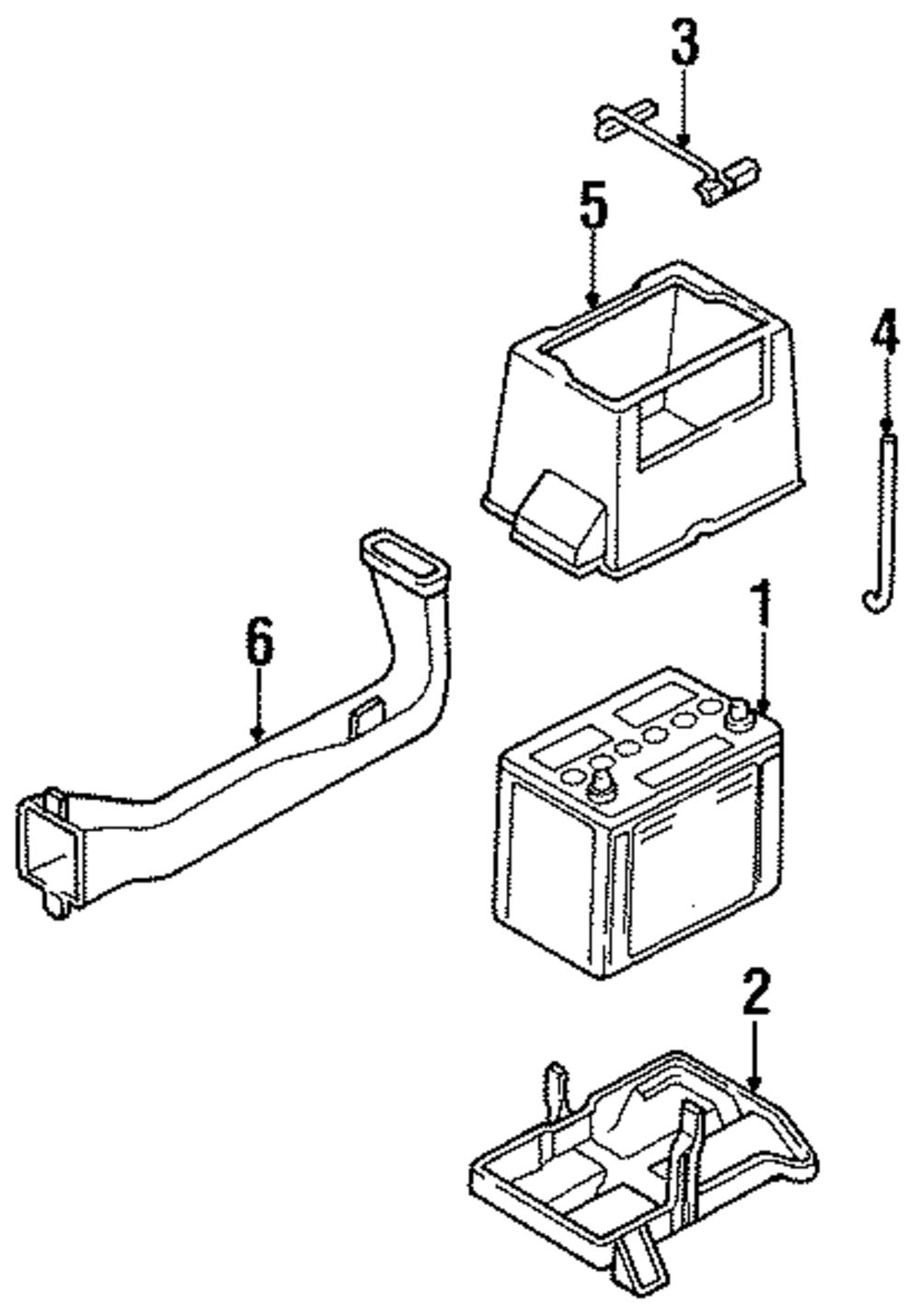 3
5
4
6
1
2