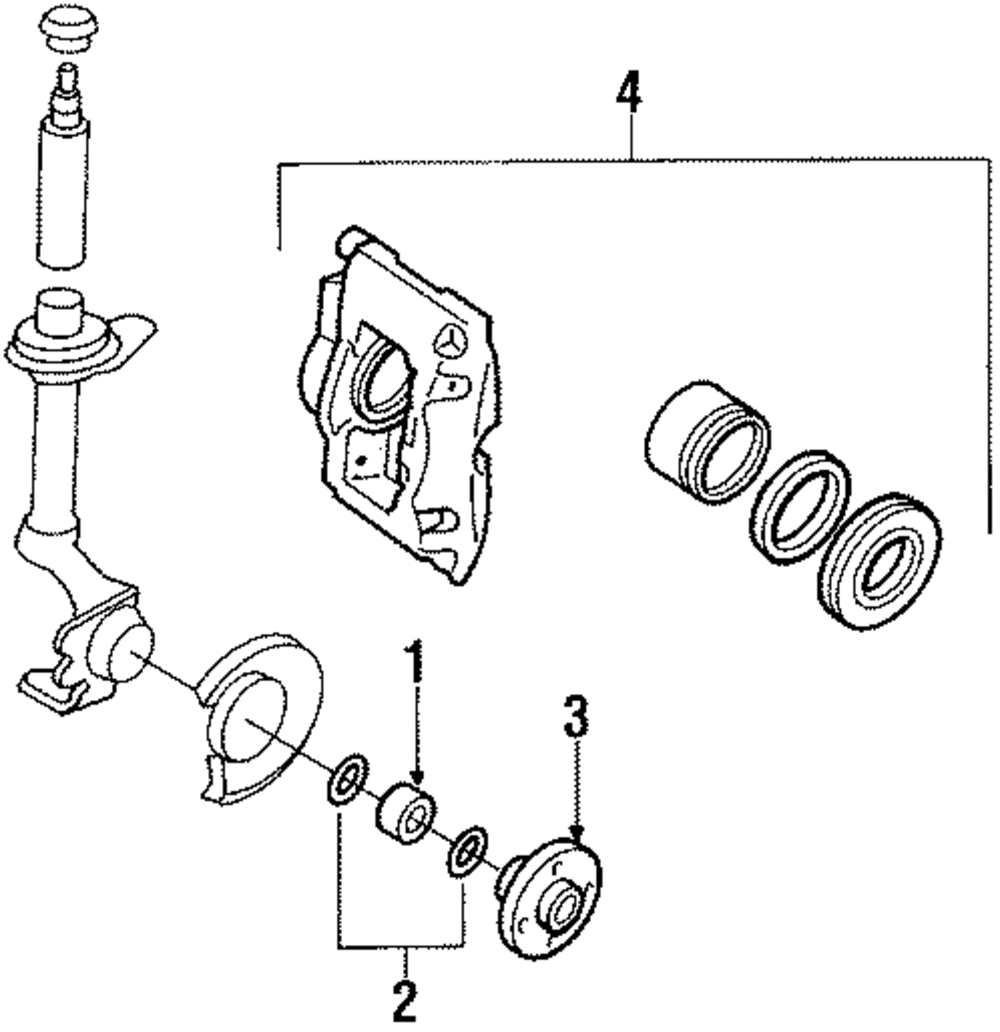 4

1

3

2