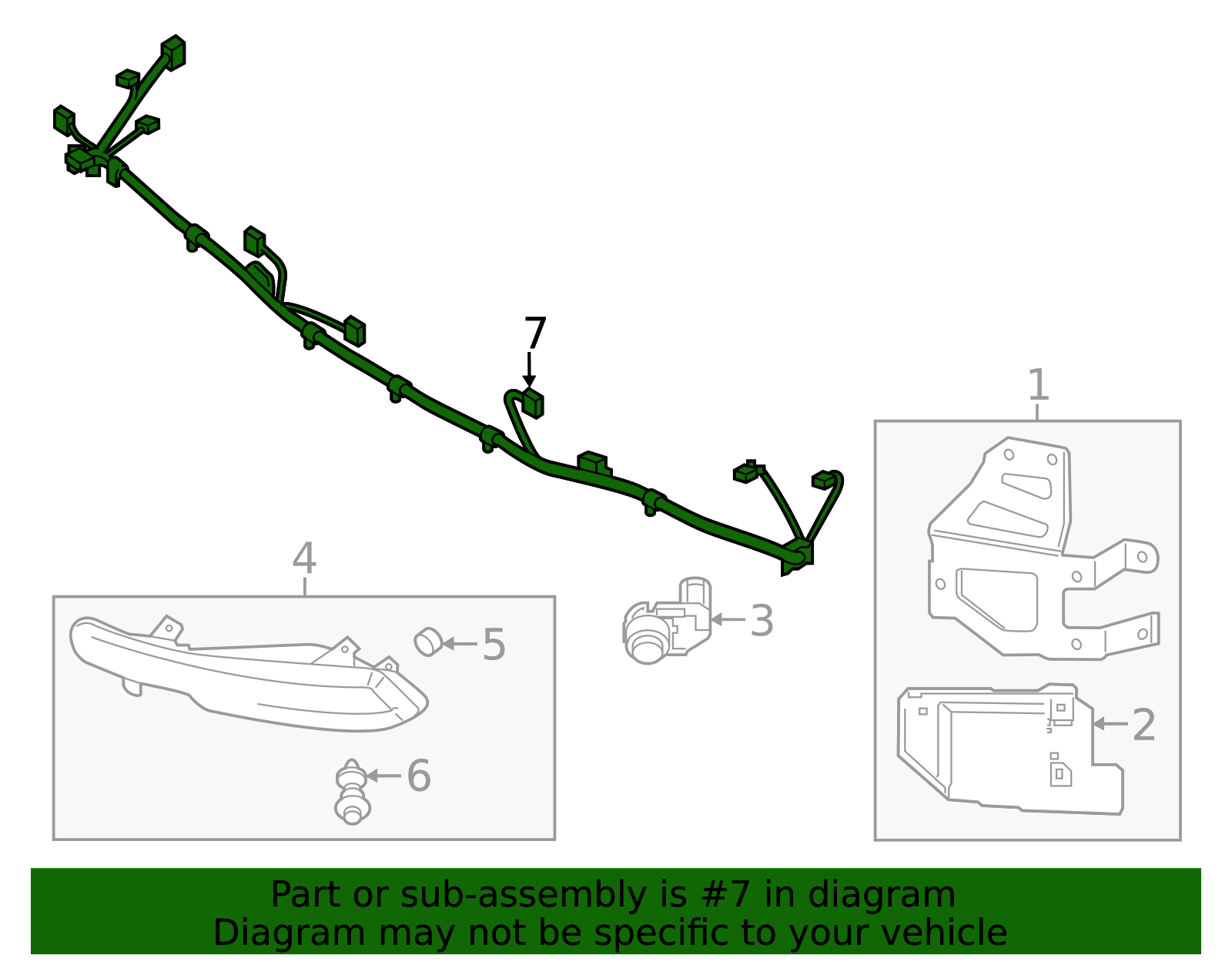 7

1

4

5

3

2

6

Part or sub-assembly is #7 in diagram
Diagram may not be specific to your vehicle