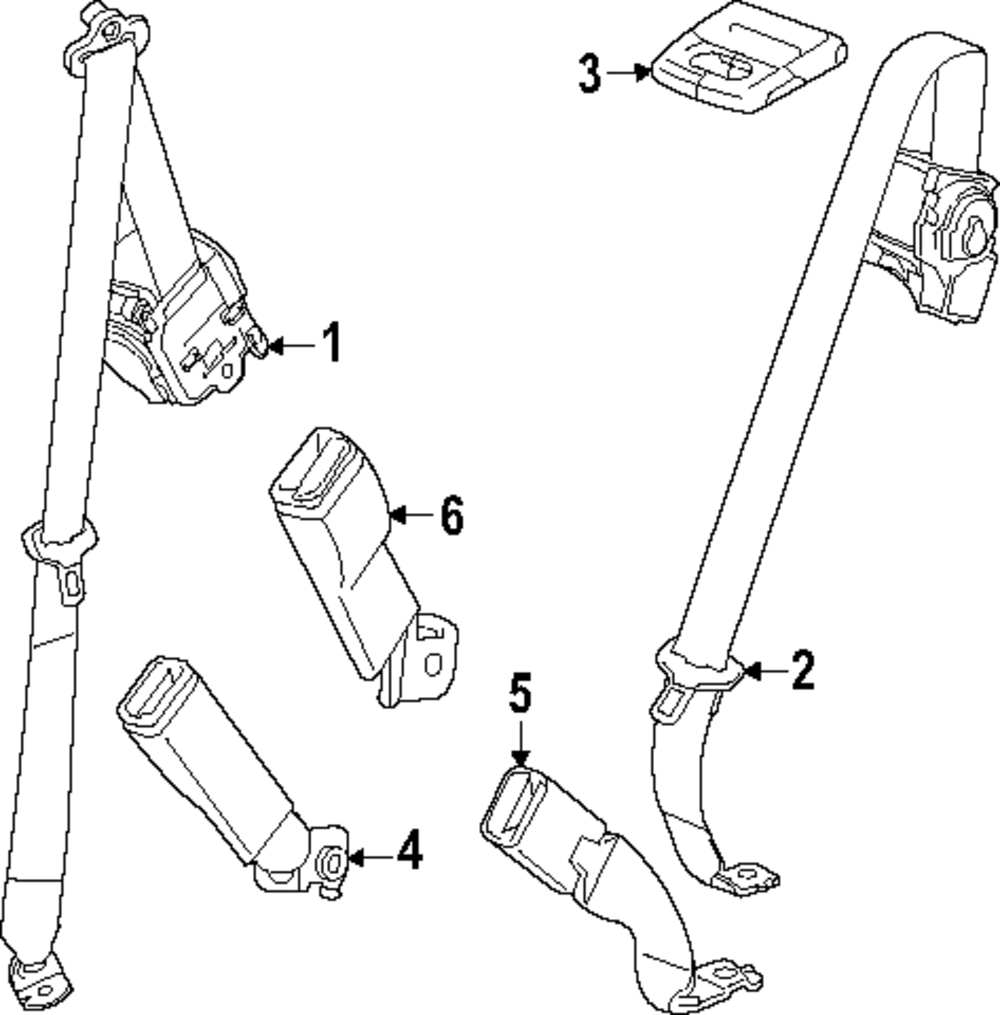 3
1
6
2
5
4