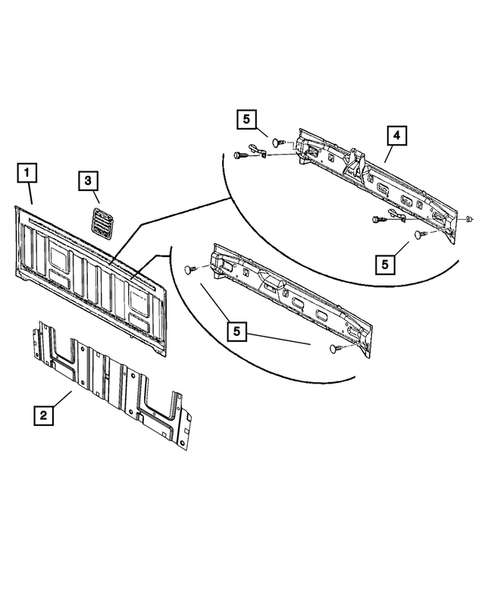 5
4
1
3
5
5
2