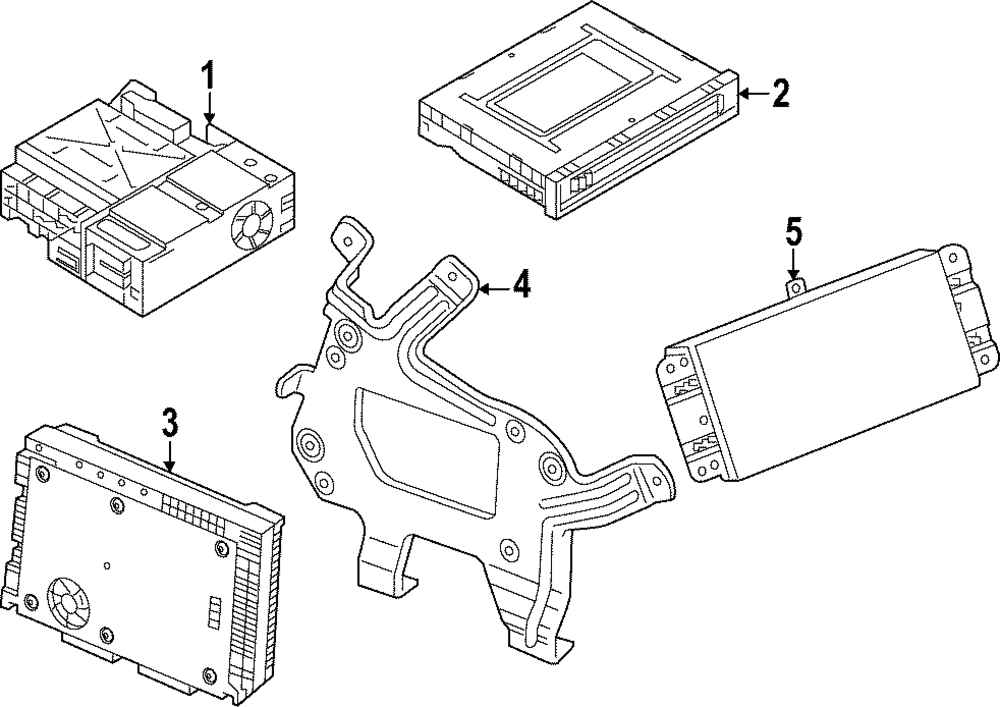 1
2
4
5
3