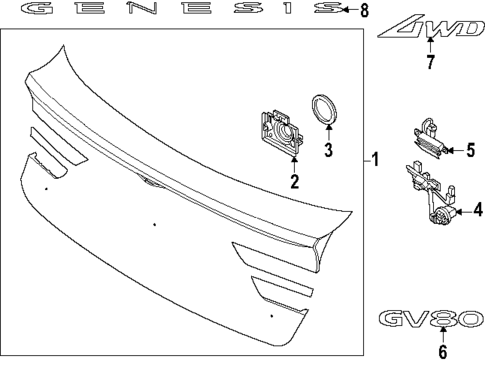 GENESIS 8

4WD

7

3

2

1

5

4

GV80

6