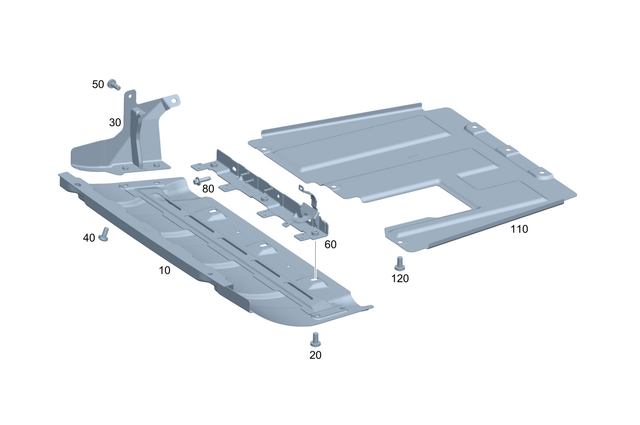 50
30
80
110
40
60
10
120
20