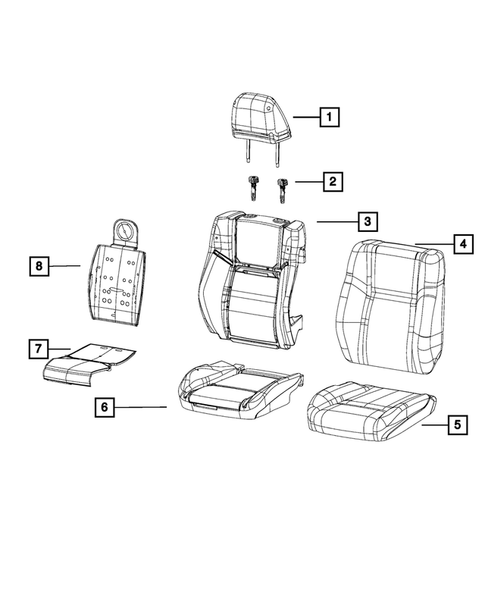 1
2
3
4
8
7
6
5