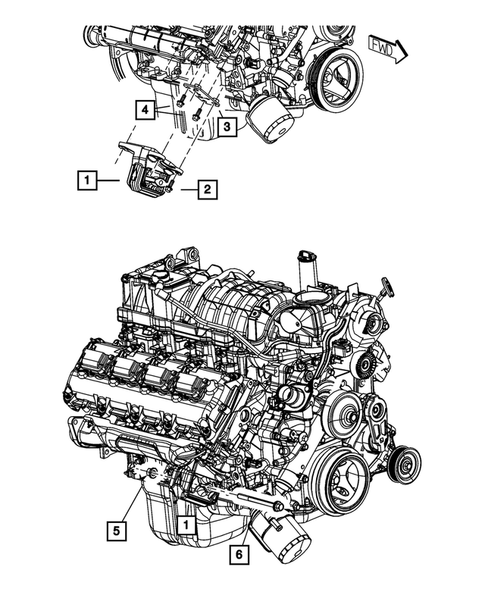 FWD

4

3

1

2

5

1

6