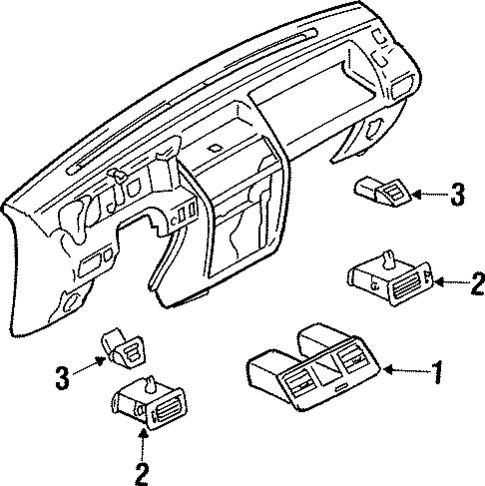 3
2
3
1
2