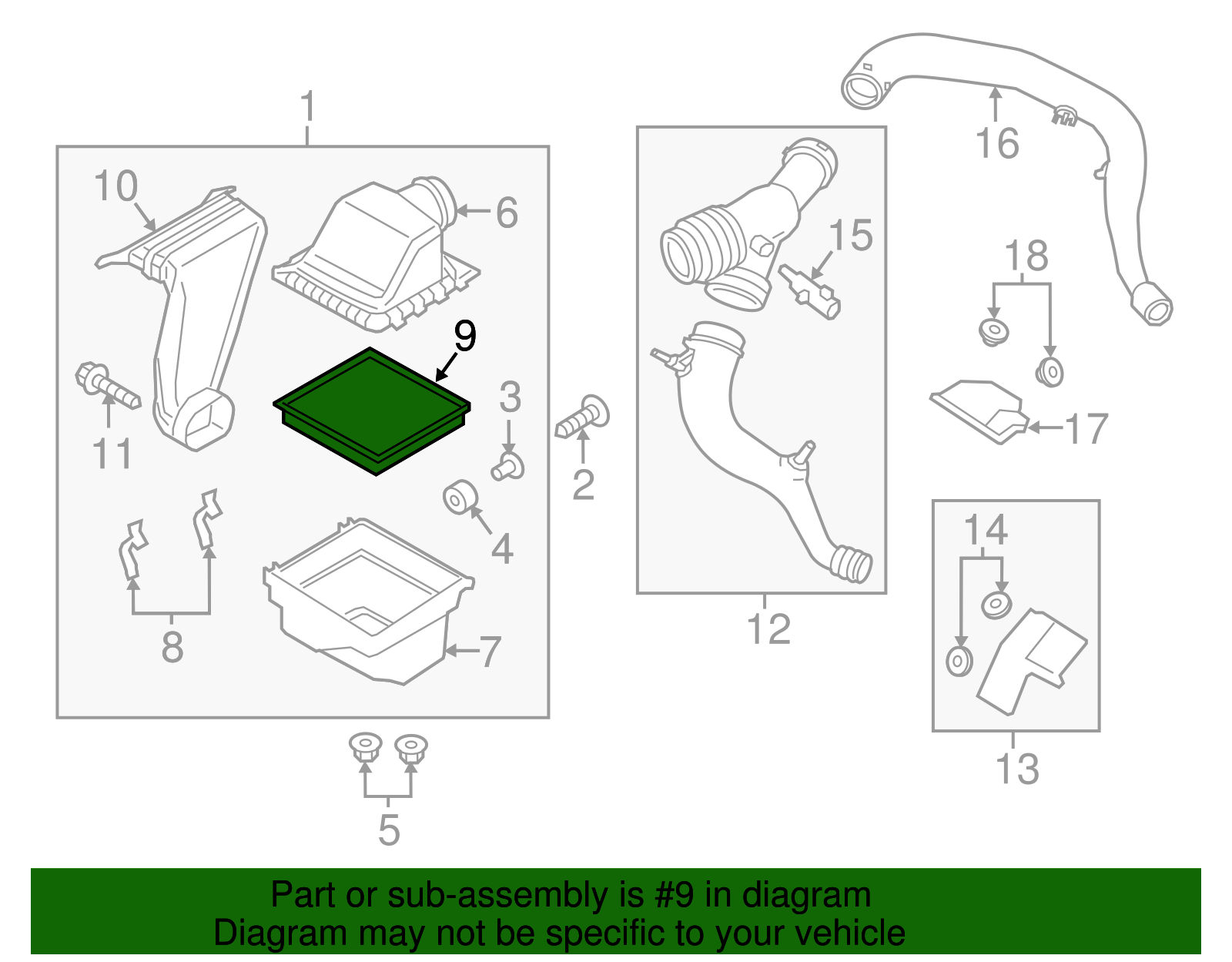 1
10
6
9
3
11
2
4
8
7
5
16
15
18
17
12
14
13

Part or sub-assembly is #9 in diagram
Diagram may not be specific to your vehicle