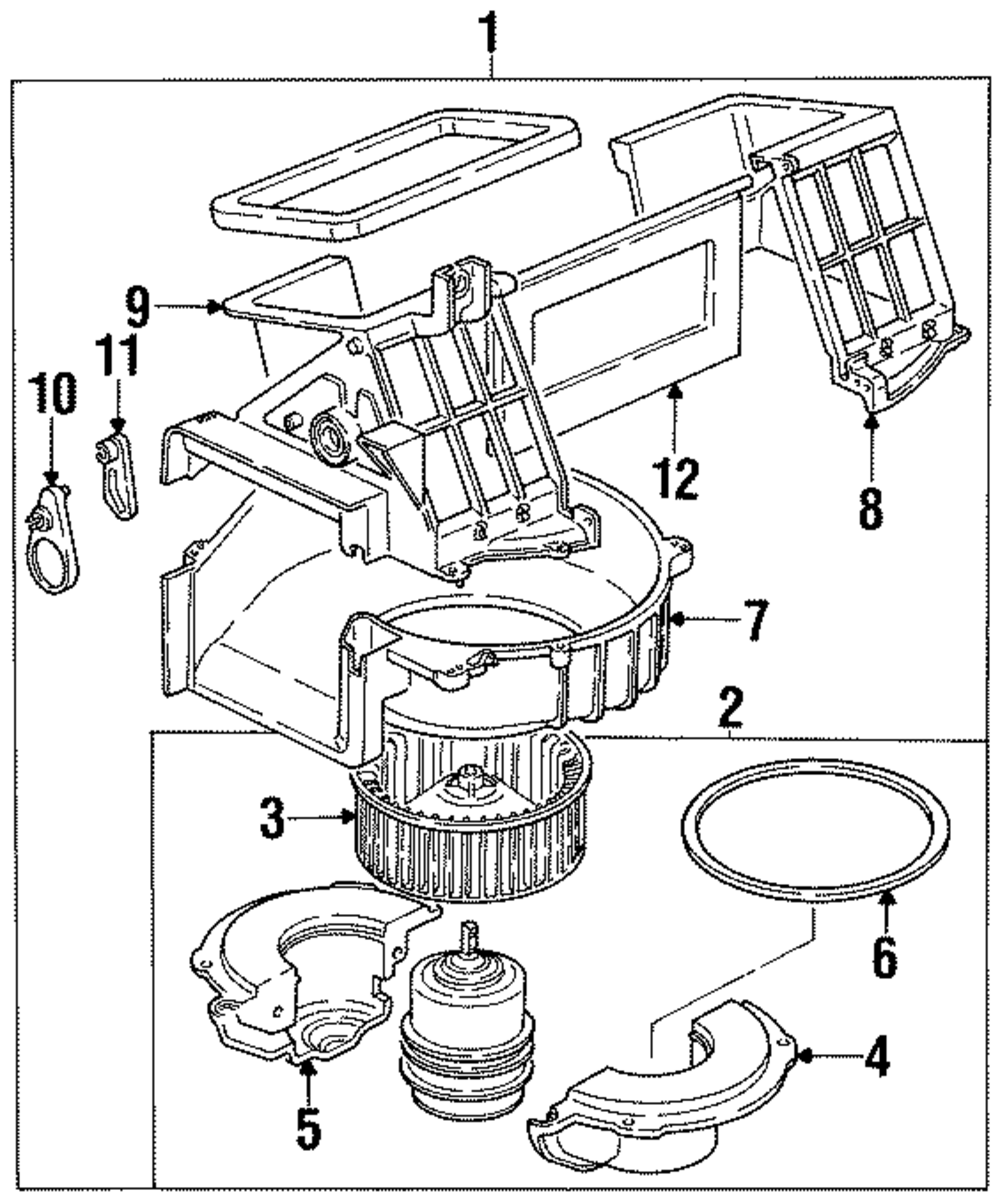 1
9
11
10
12
8
7
2
3
6
4
5