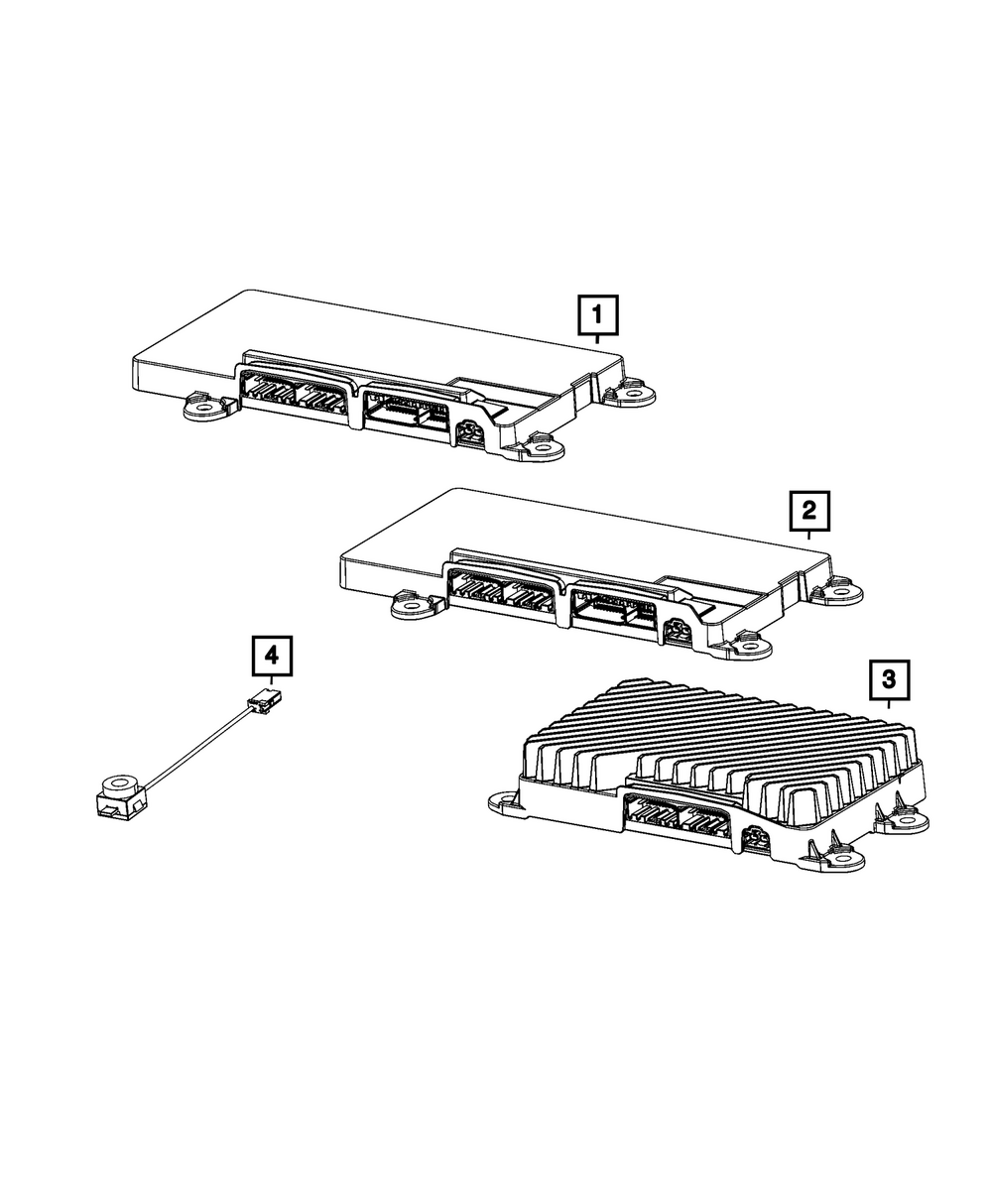 1

2

4

3