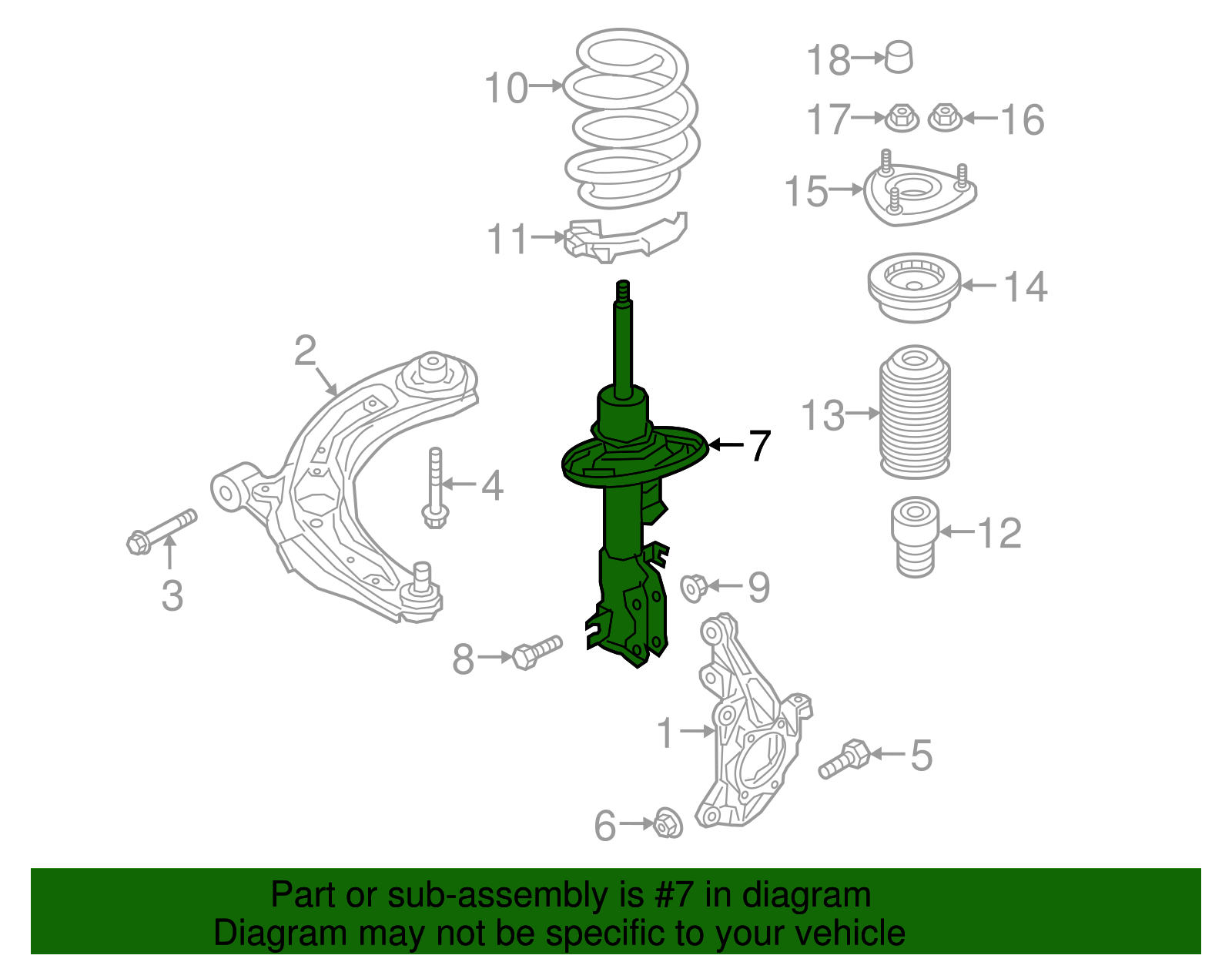 10
18
17
16
15
11
14
2
13
7
4
12
3
9
8
1
5
6

Part or sub-assembly is #7 in diagram
Diagram may not be specific to your vehicle