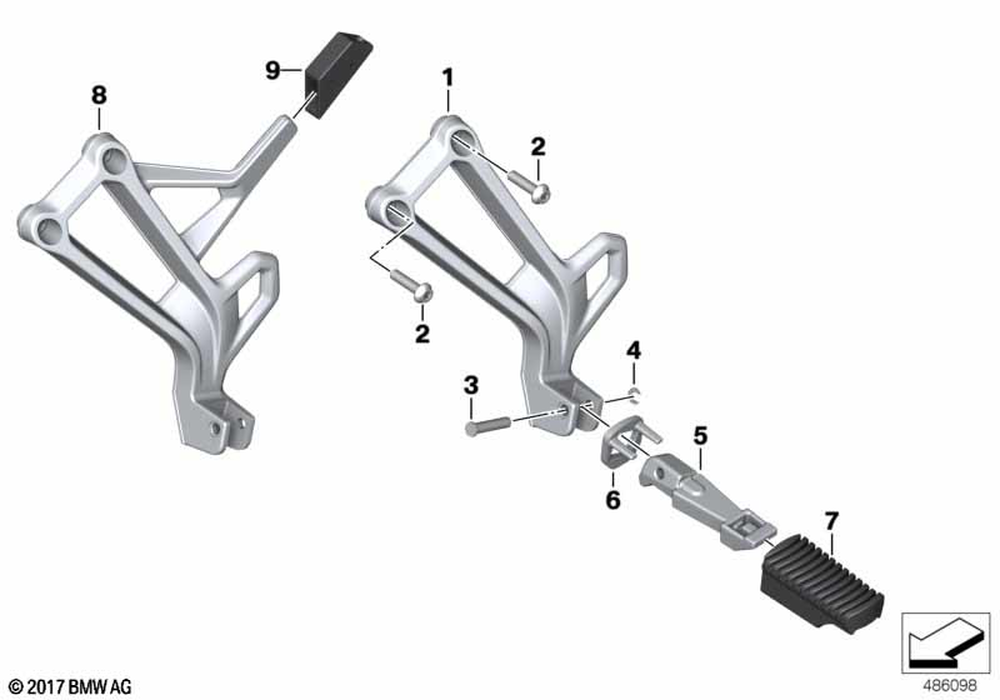 9
8
1
2
2
4
3
5
6
7
© 2017 BMW AG
486098