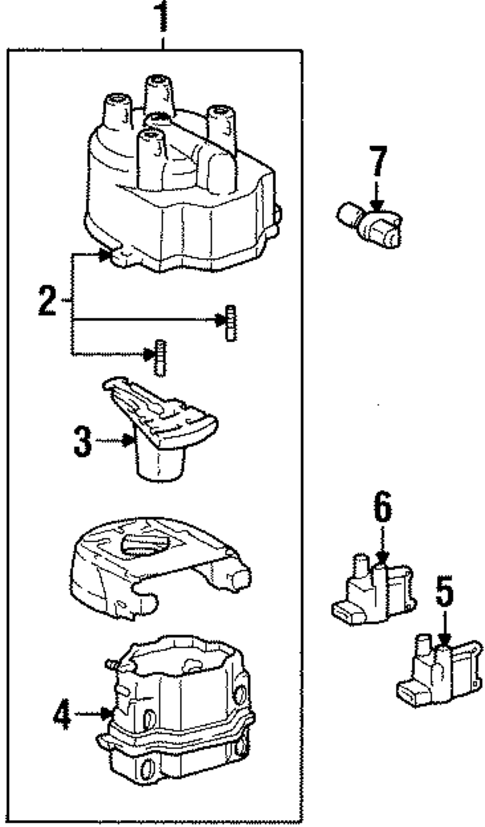 1
7
2
3
6
5
4