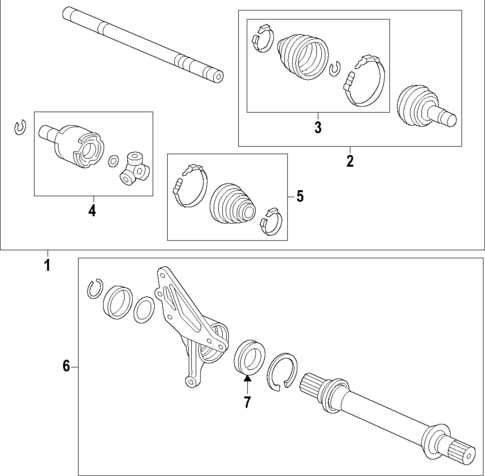 3
2
4
5
1
6
7