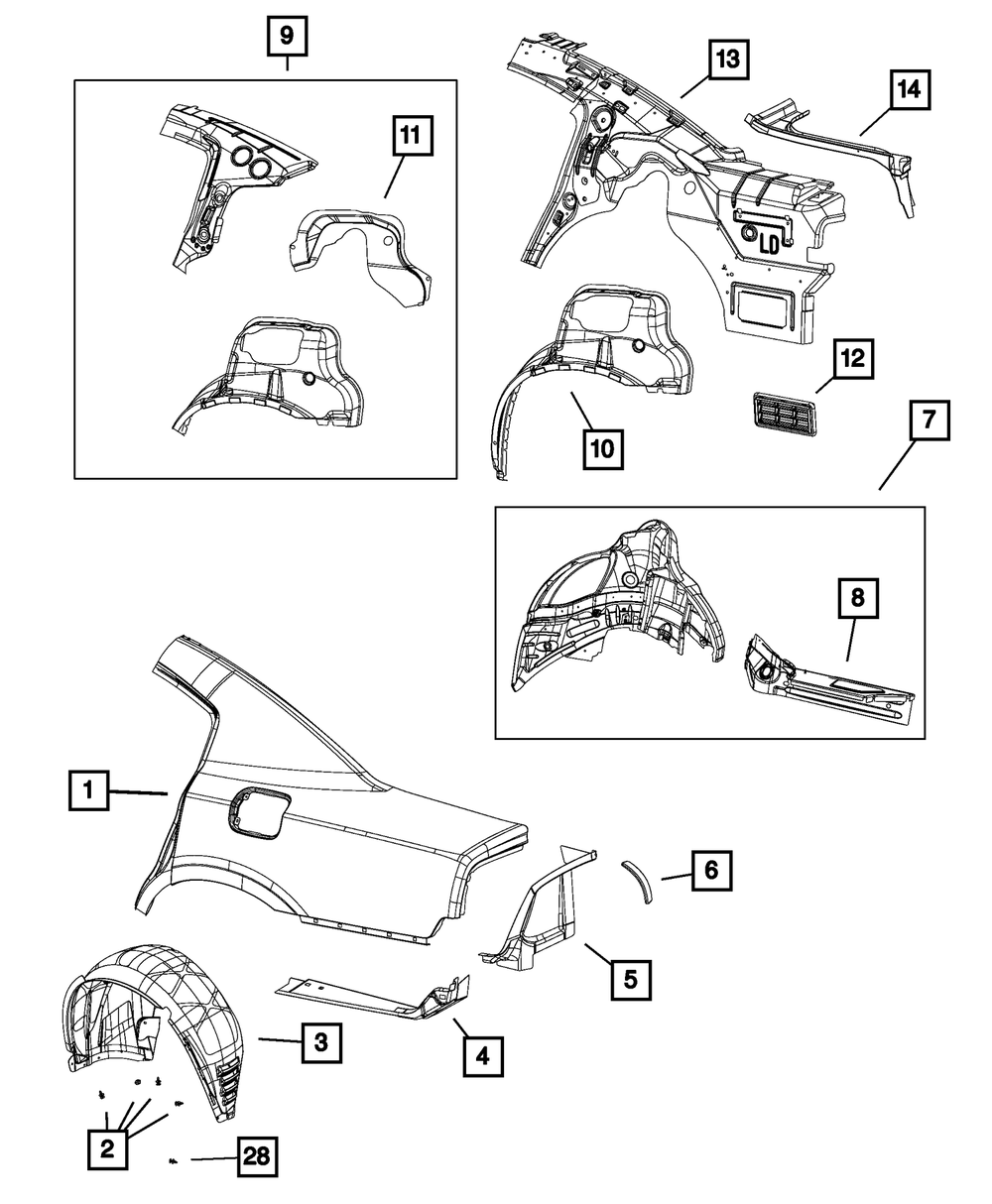 9
11
13
14
LD
12
10
7
8
1
6
5
3
4
2
28