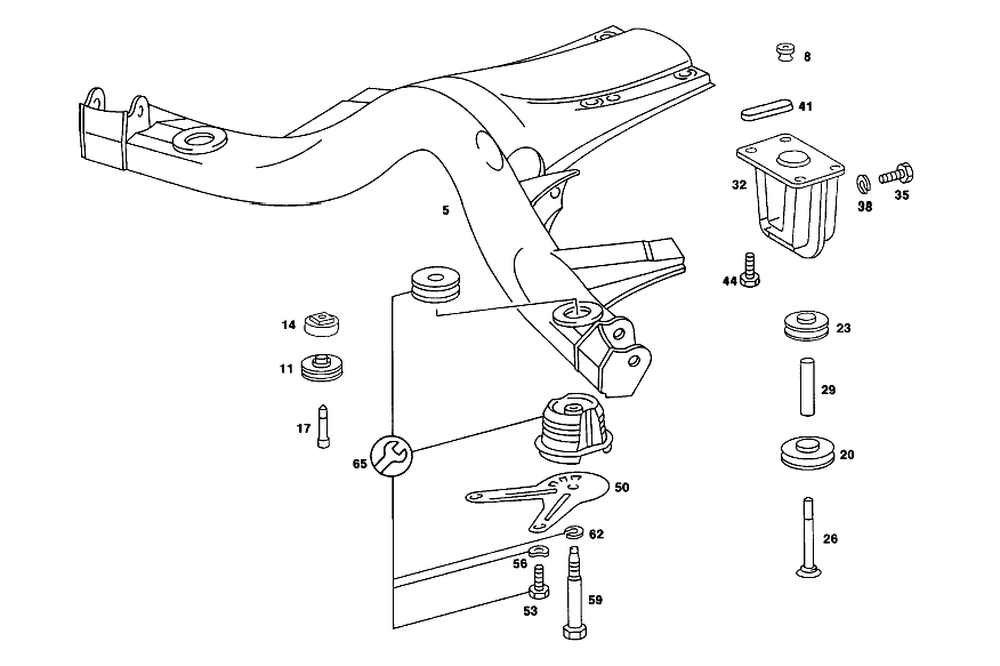 8
41
32
38
35
5
44
14
23
11
29
17
65
20
50
62
26
56
59
53