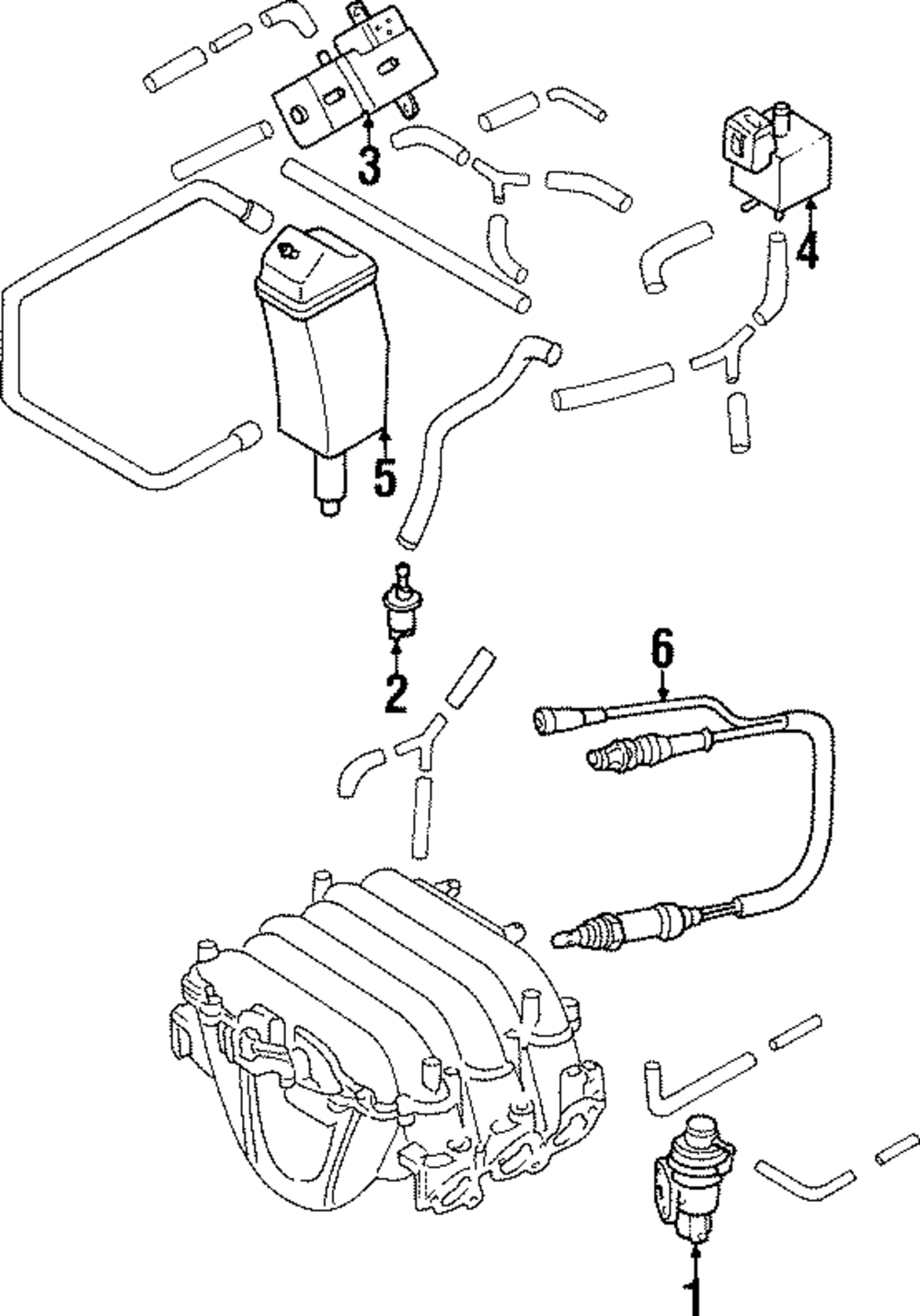 3
4
5
2
6
1