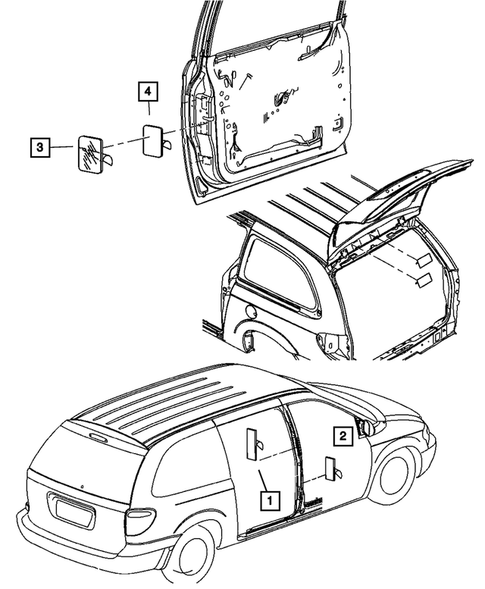 4
3
2
1