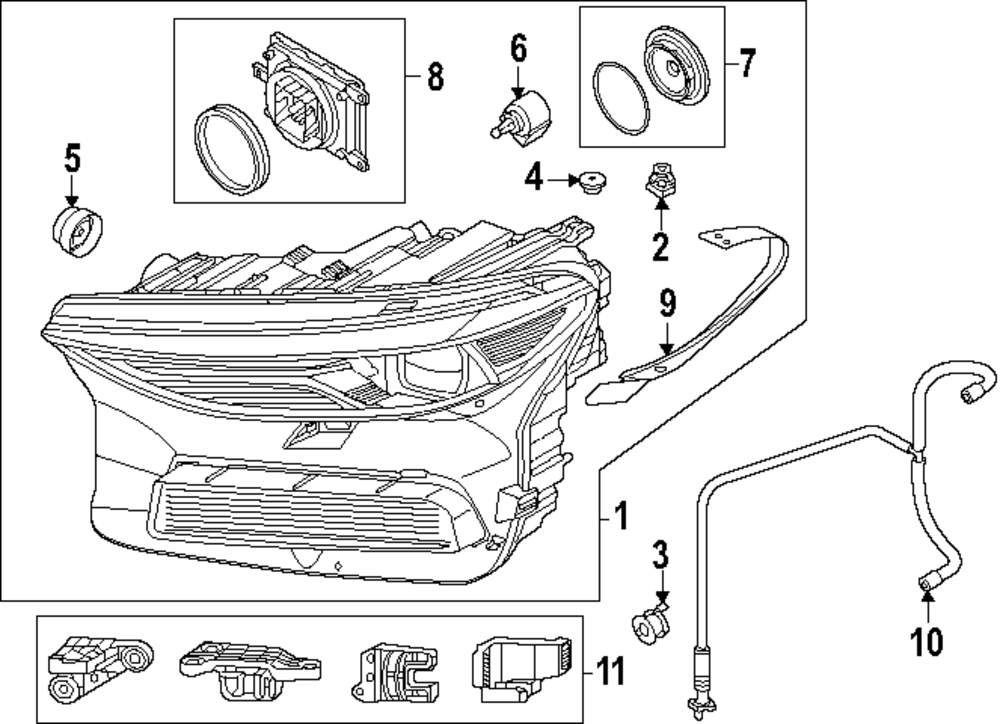 8
6
7
5
4
2
9
1
3
10
11