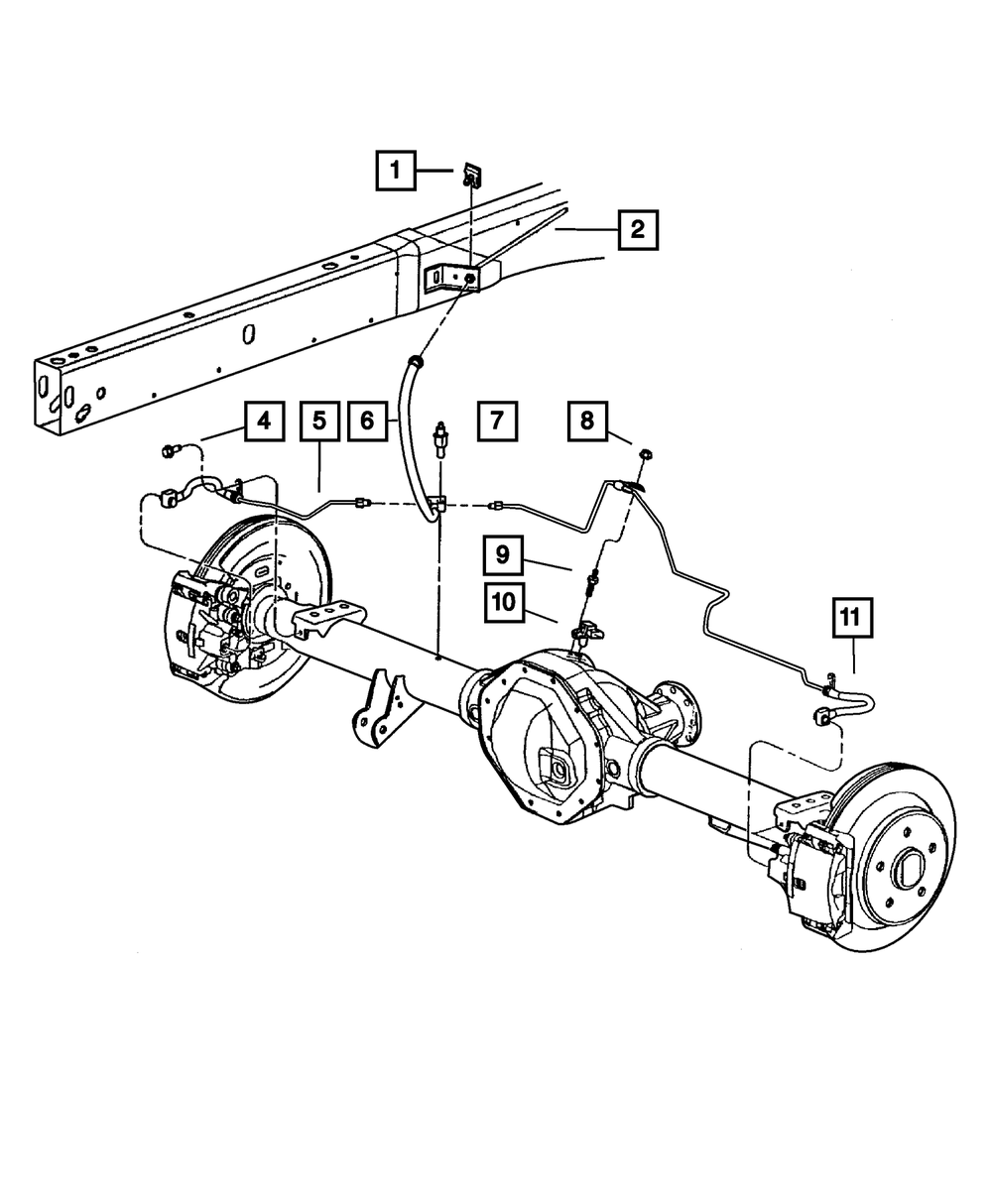 1
2
4
5
6
7
8
9
10
11