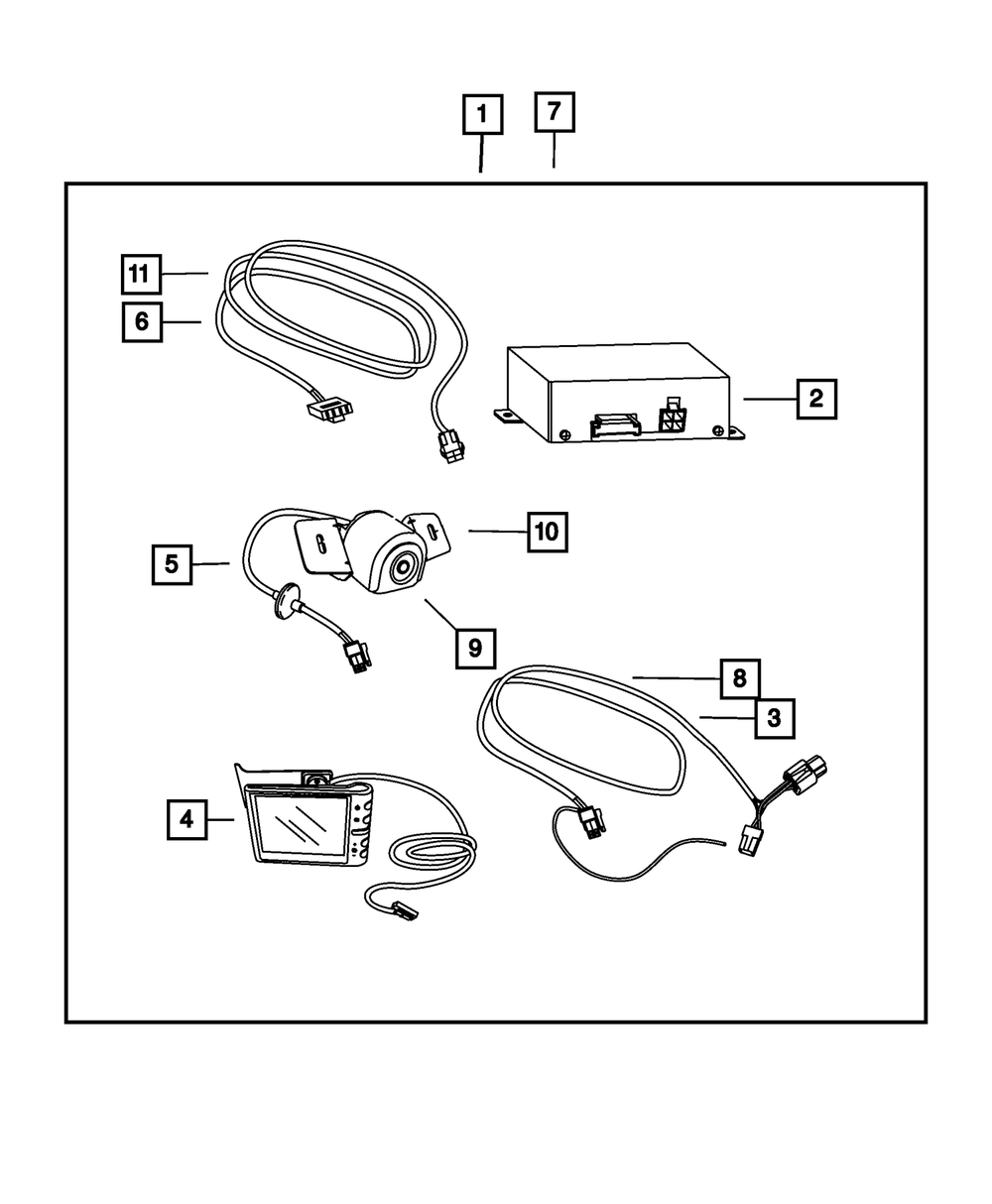 1
7
11
6
2
10
5
9
8
3
4