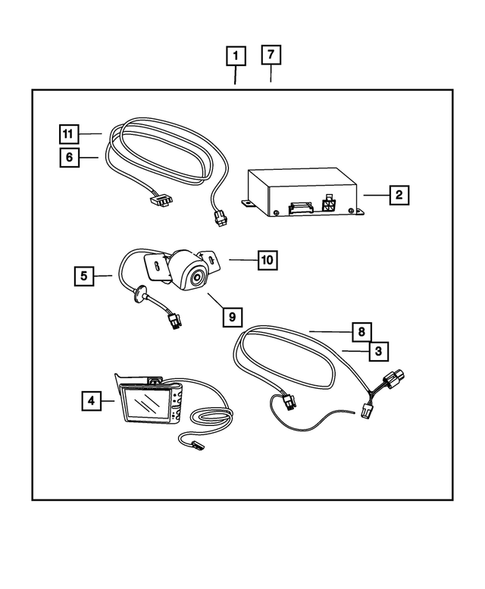 1
7
11
6
2
10
5
9
8
3
4