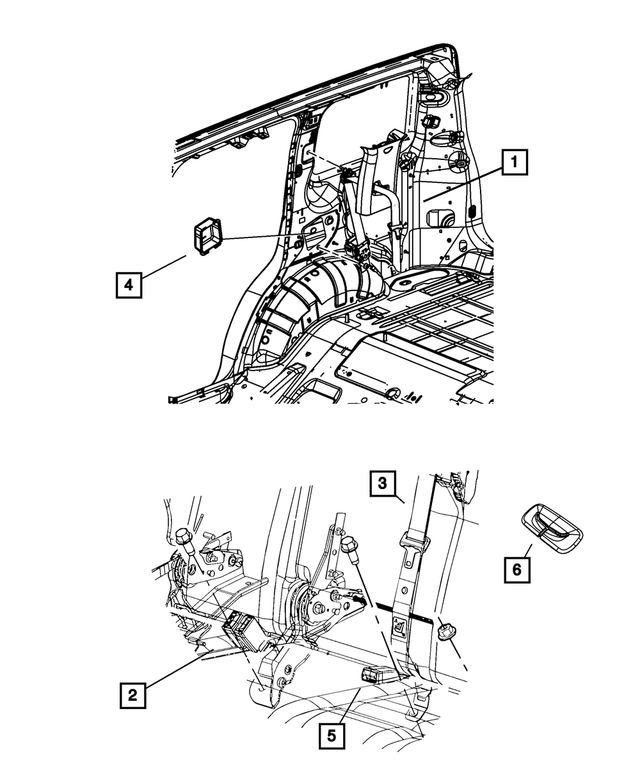 1
4
3
6
2
5