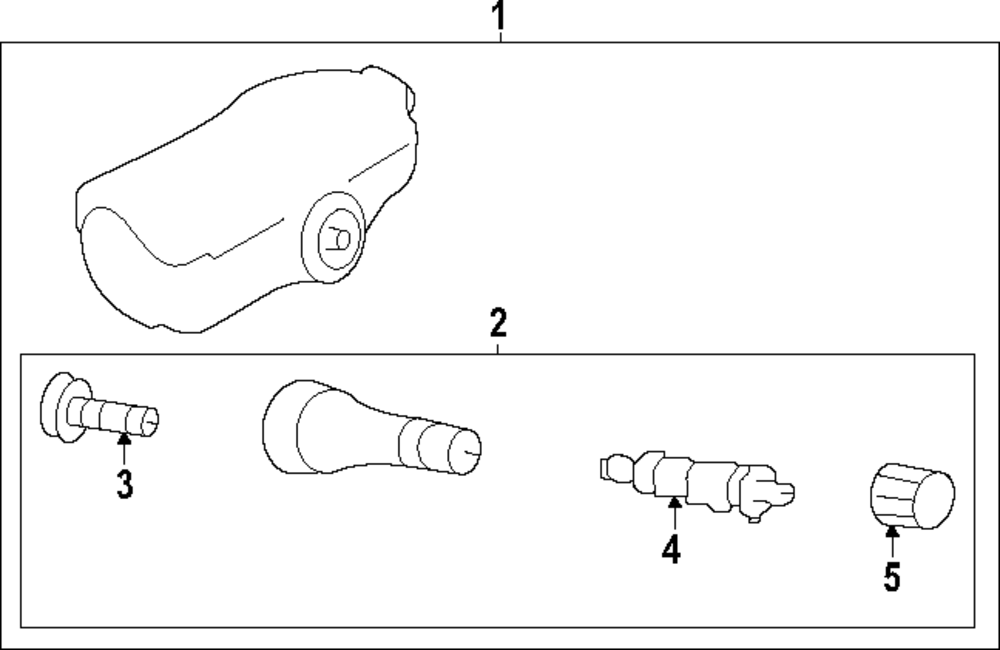 1
2
3
4
5