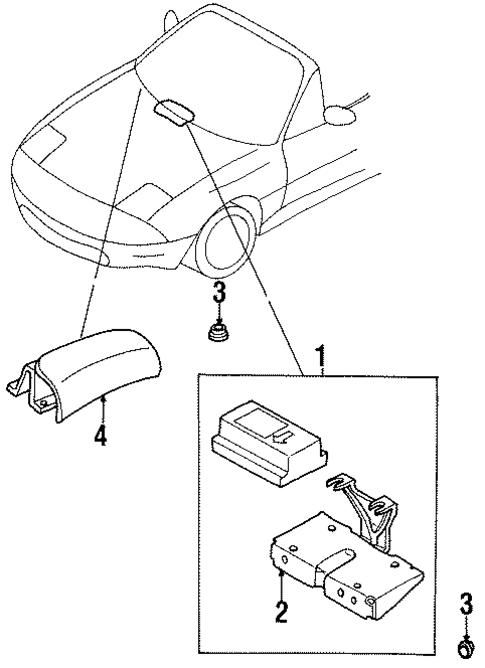 3
1
4
2
3