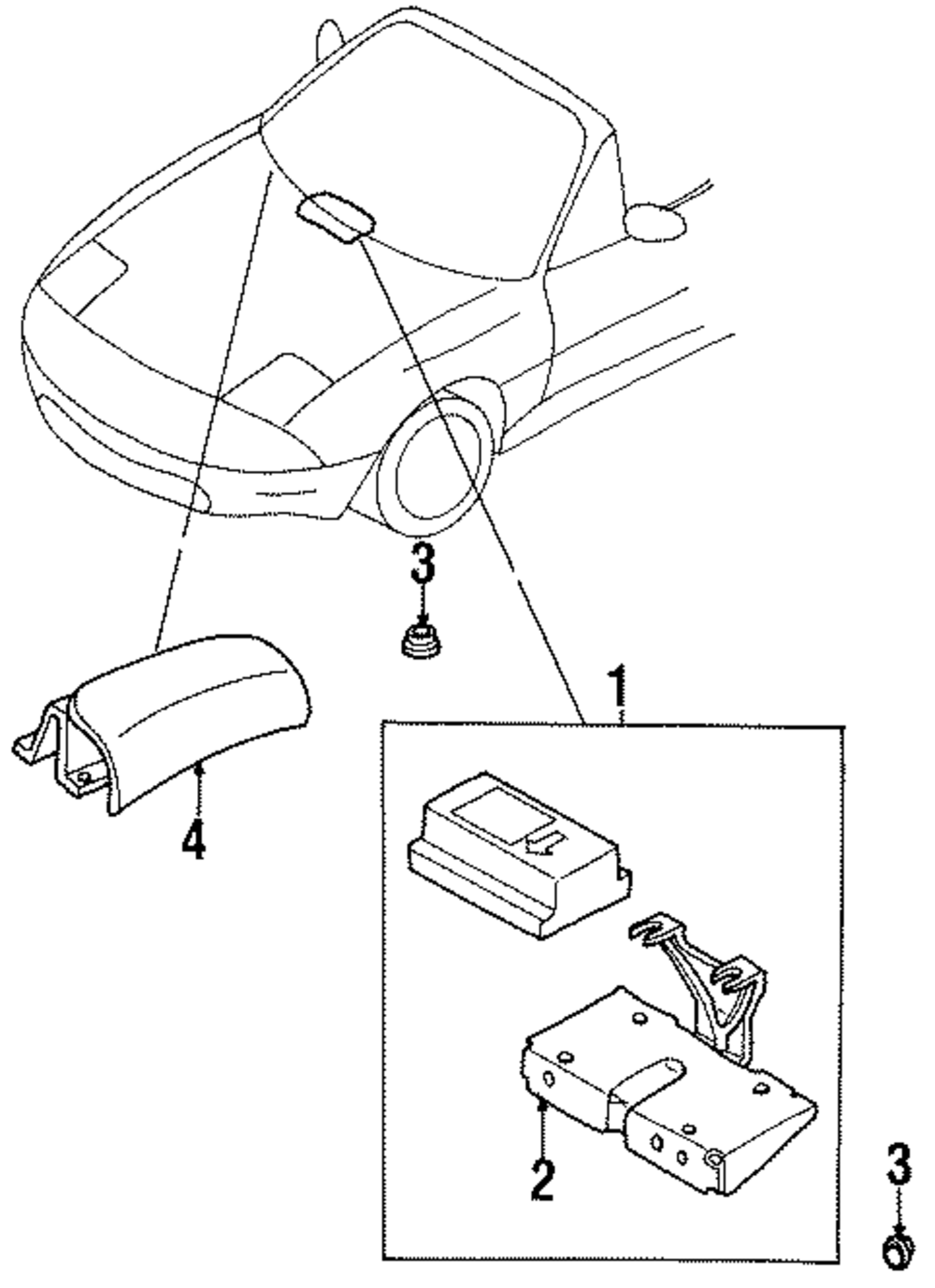 3
1
4
2
3