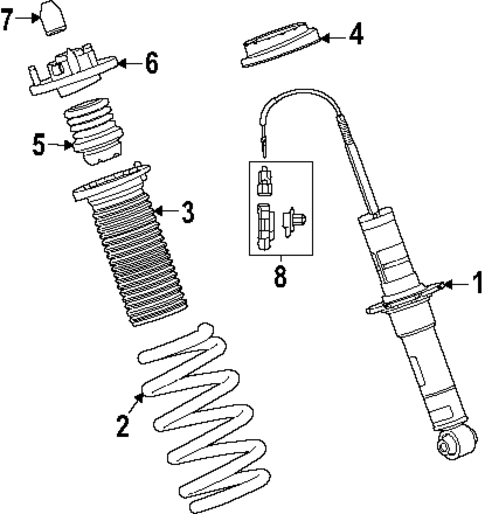 7
4
6
5
3
8
1
2